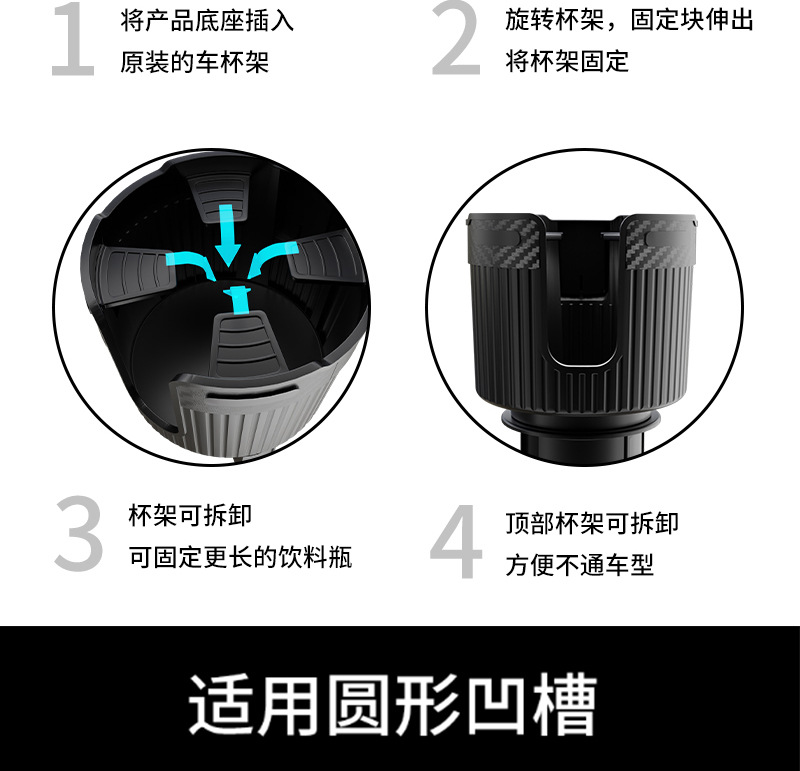 1 将产品底座插入
原装的车杯架

2 旋转杯架，固定块伸出
将杯架固定

3 杯架可拆卸
可固定更长的饮料瓶

4 顶部杯架可拆卸
方便不通车型

适用圆形凹槽