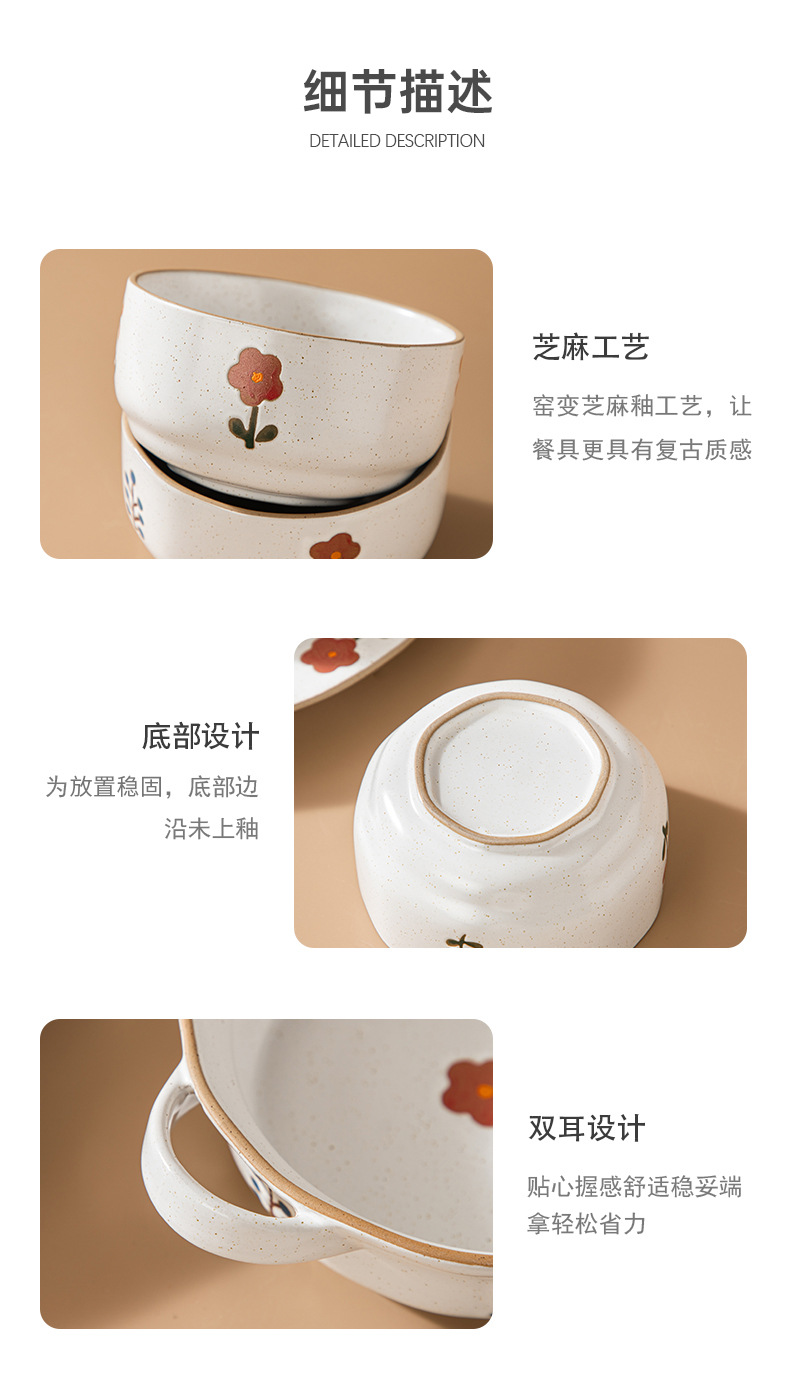 细节描述
DETAILED DESCRIPTION

芝麻工艺

窑变芝麻釉工艺，让餐具更具有复古质感

底部设计

为放置稳固，底部边沿未上釉

双耳设计

贴心握感舒适稳妥端拿轻松省力