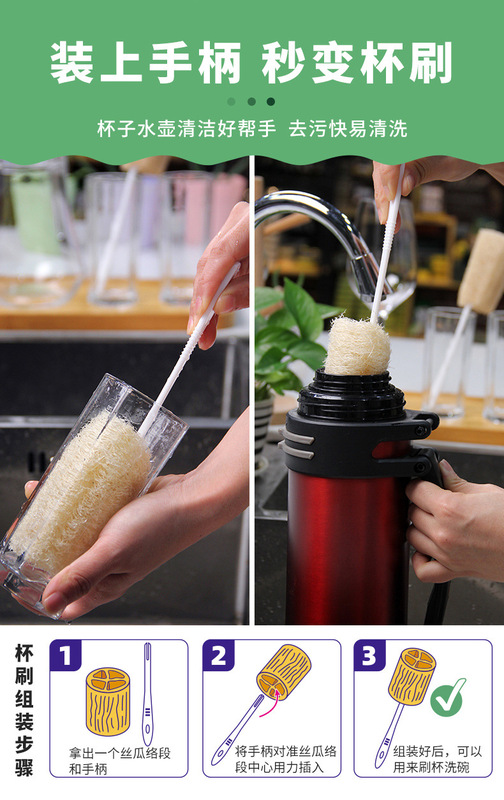 装上手柄 秒变杯刷

杯子水壶清洁好帮手 去污快易清洗

杯刷组装步骤

1
拿出一个丝瓜络段和手柄

2
将手柄对准丝瓜络段中心用力插入

3
组装好后，可以用来刷杯洗碗