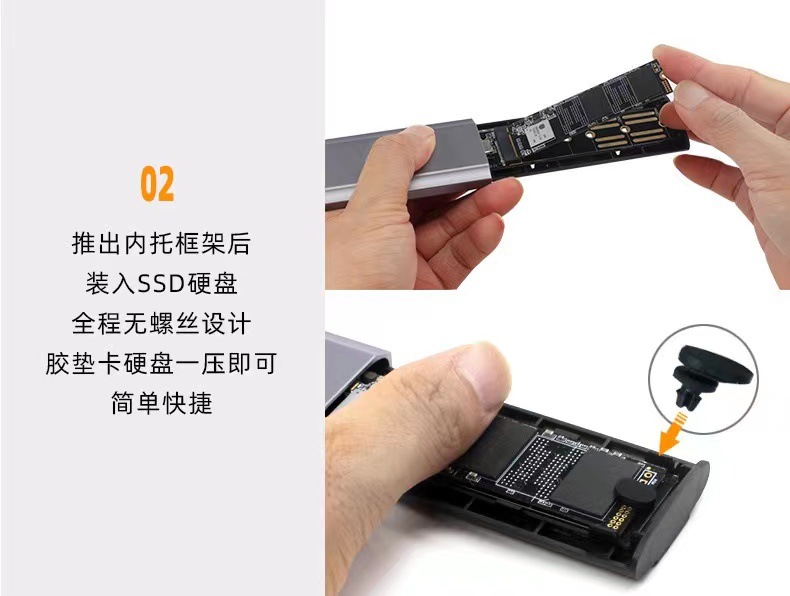 02

推出内托框架后
装入SSD硬盘
全程无螺丝设计
胶垫卡硬盘一压即可
简单快捷