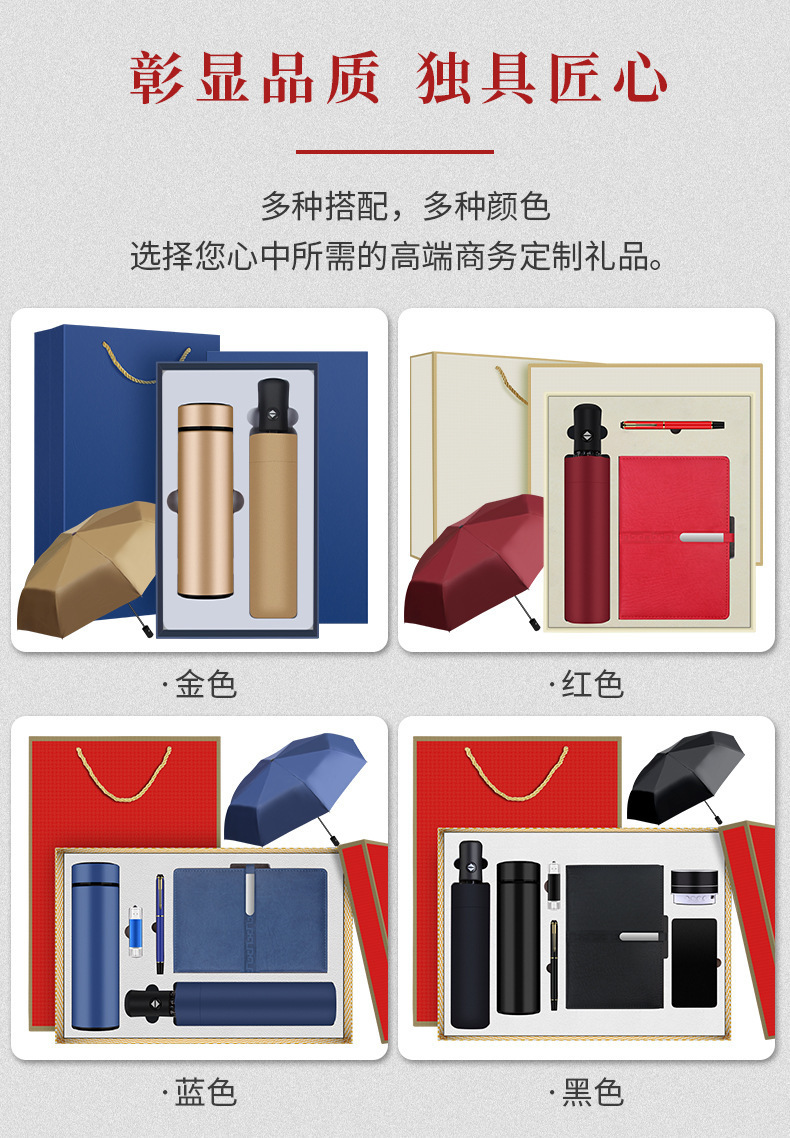 彰显品质 独具匠心

多种搭配，多种颜色
选择您心中所需的高端商务定制礼品。

·金色

·红色

·蓝色

·黑色