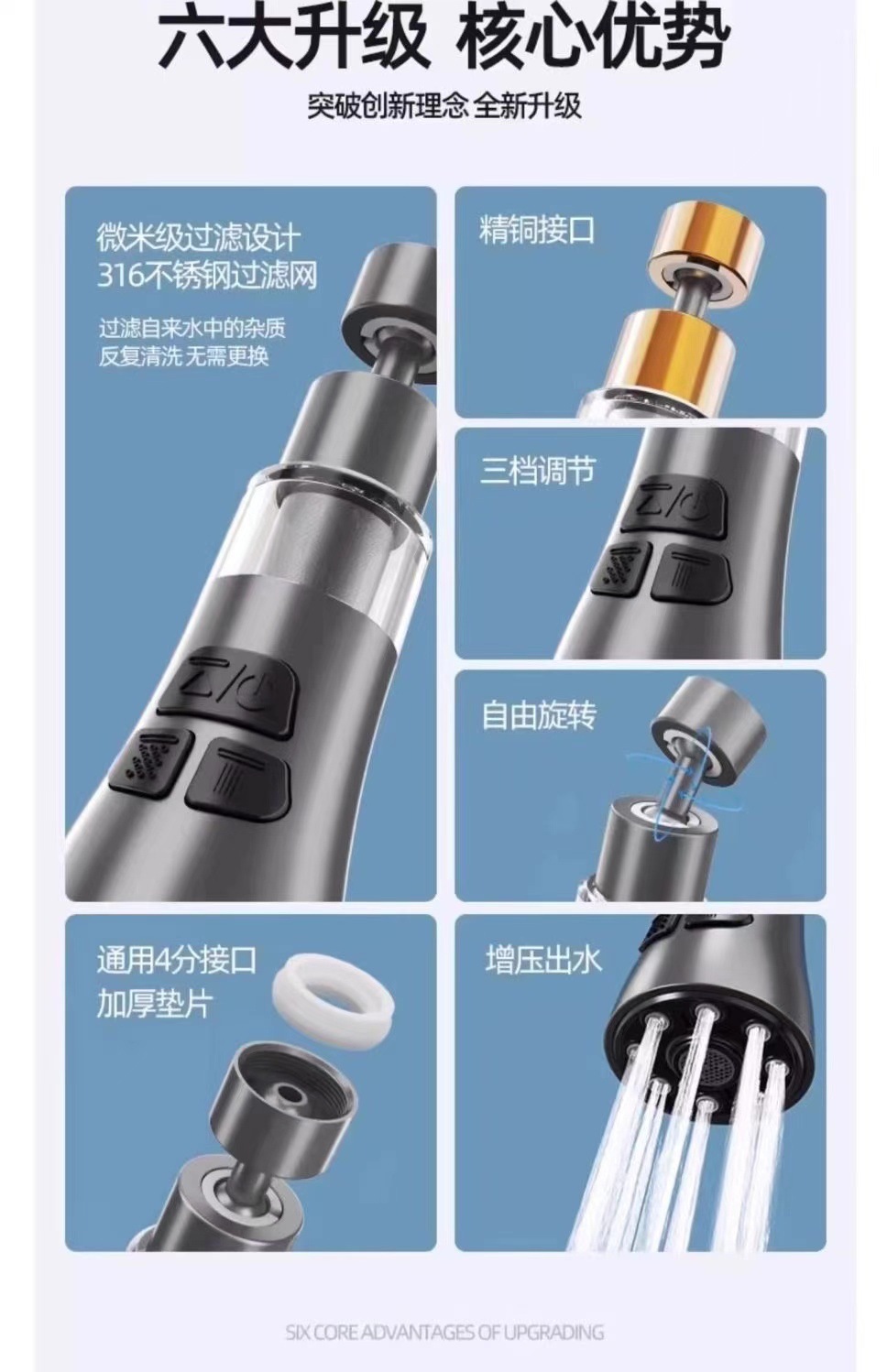 六大升级 核心优势

突破创新理念 全新升级

微米级过滤设计
316不锈钢过滤网

过滤自来水中的杂质
反复清洗 无需更换

精铜接口

三档调节

自由旋转

通用4分接口
加厚垫片

增压出水

SIX CORE ADVANTAGES OF UPGRADING