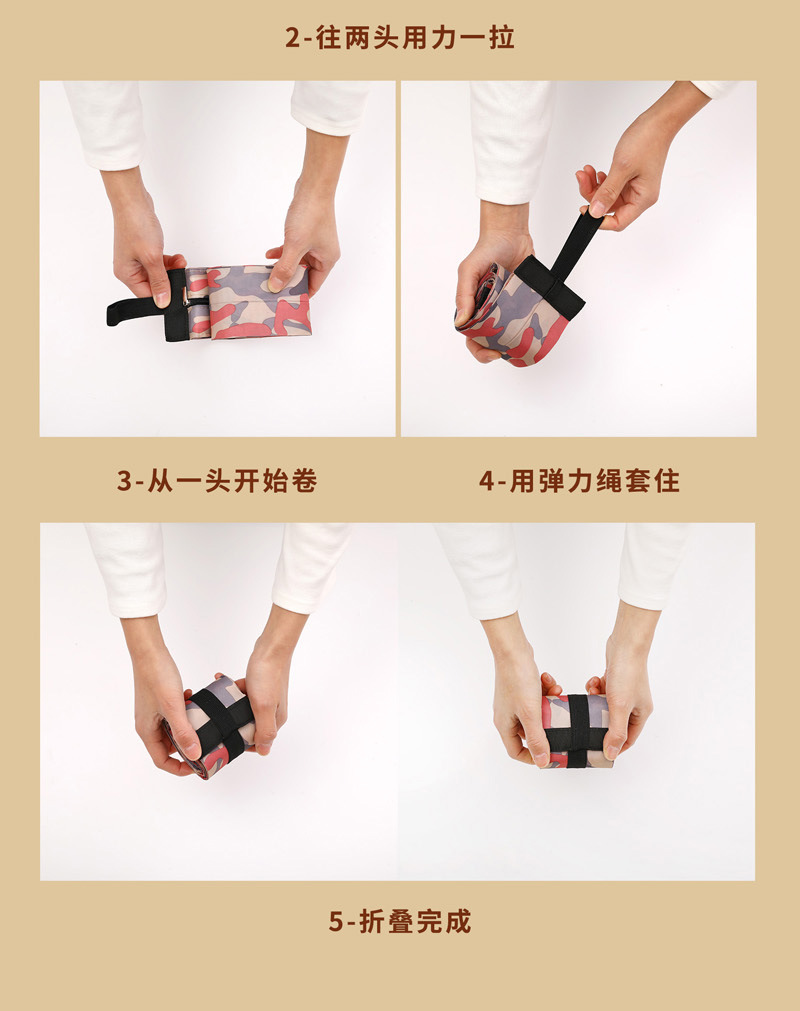 2-往两头用力一拉

3-从一头开始卷

4-用弹力绳套住

5-折叠完成