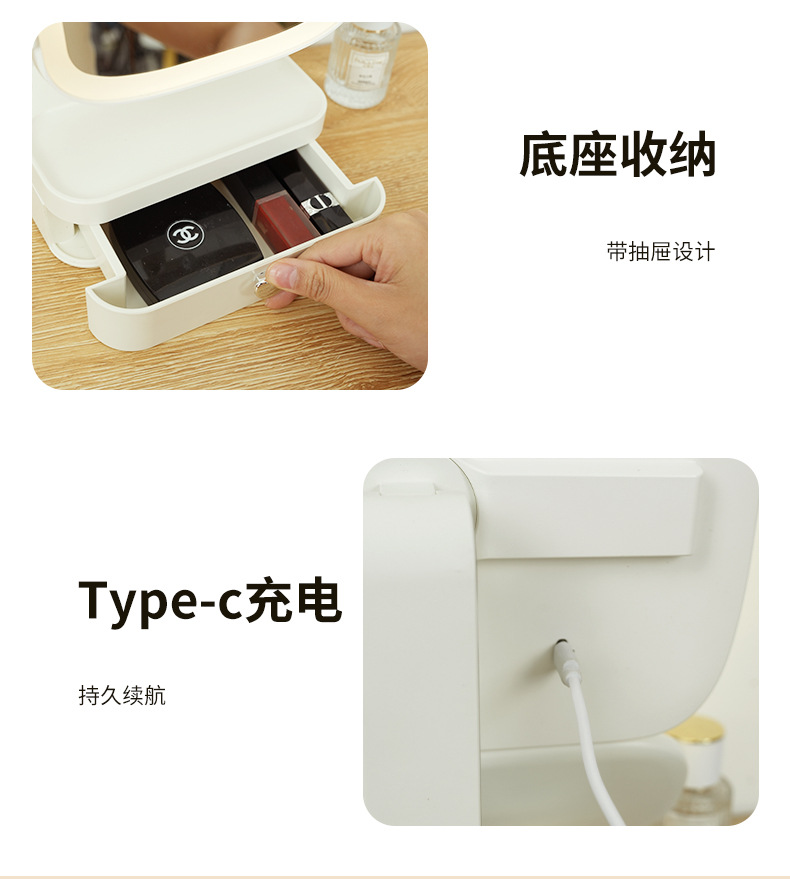 底座收纳

带抽屉设计

Type-c充电

持久续航