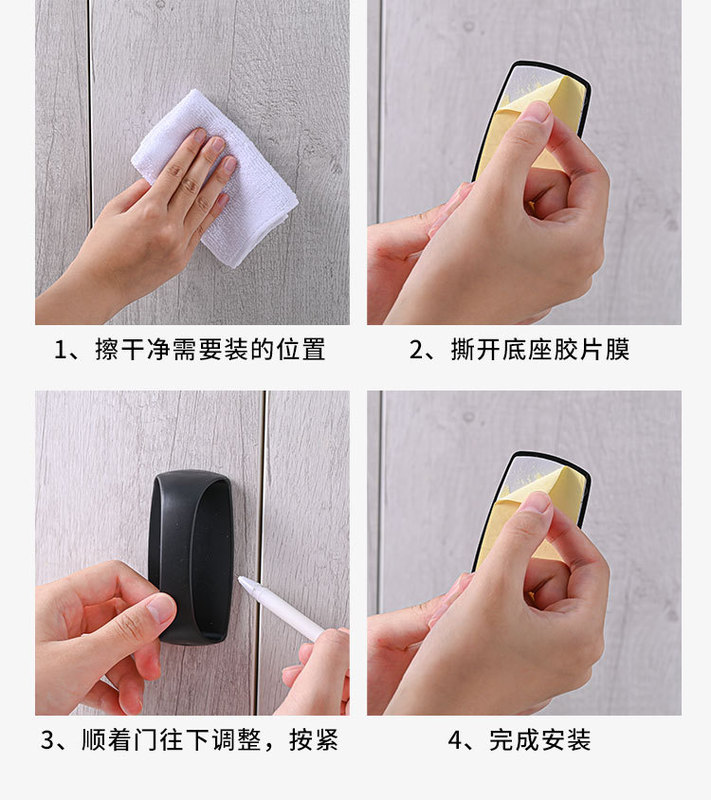 1、擦干净需要装的位置

2、撕开底座胶片膜

3、顺着门往下调整，按紧

4、完成安装