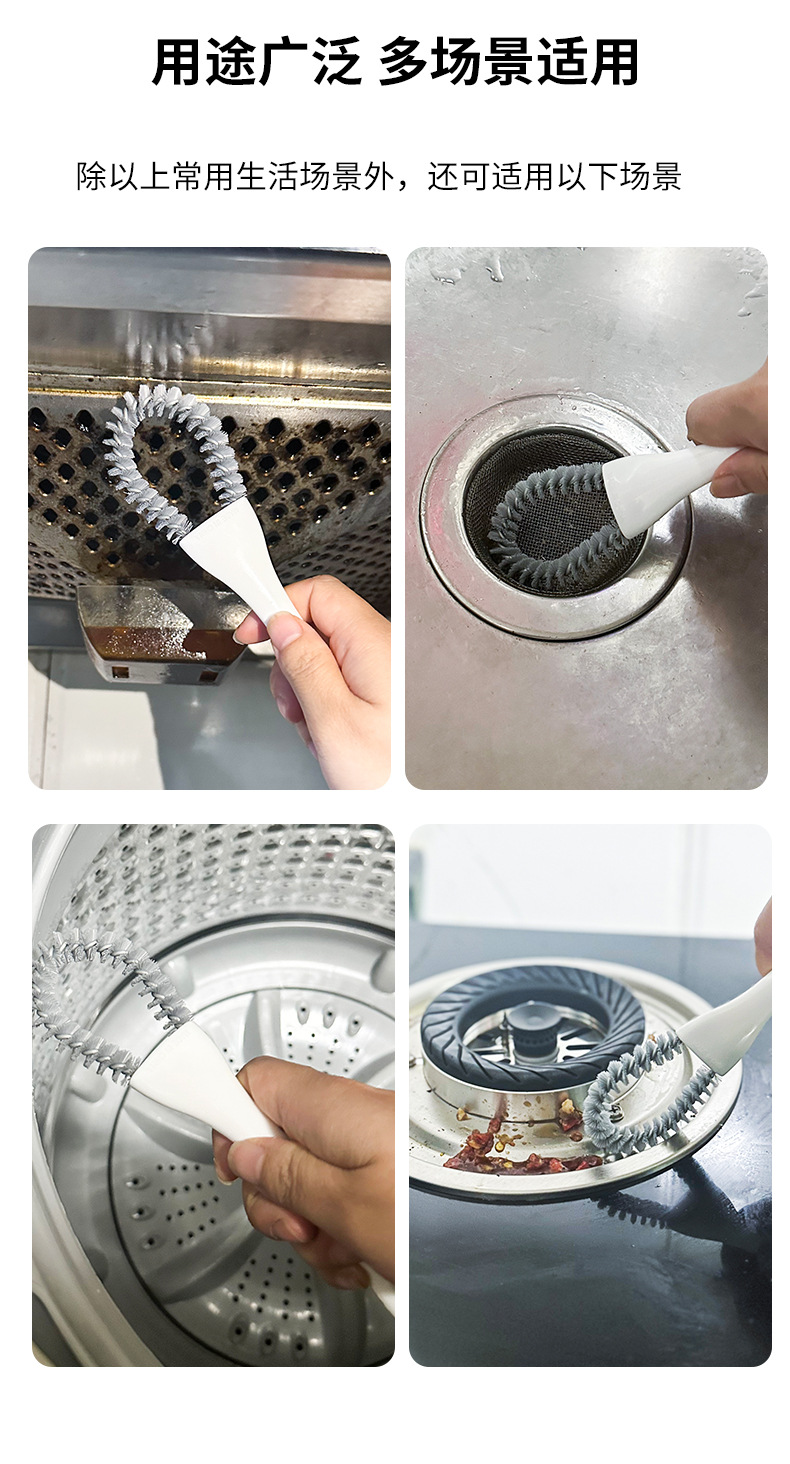 用途广泛 多场景适用

除以上常用生活场景外，还可适用以下场景