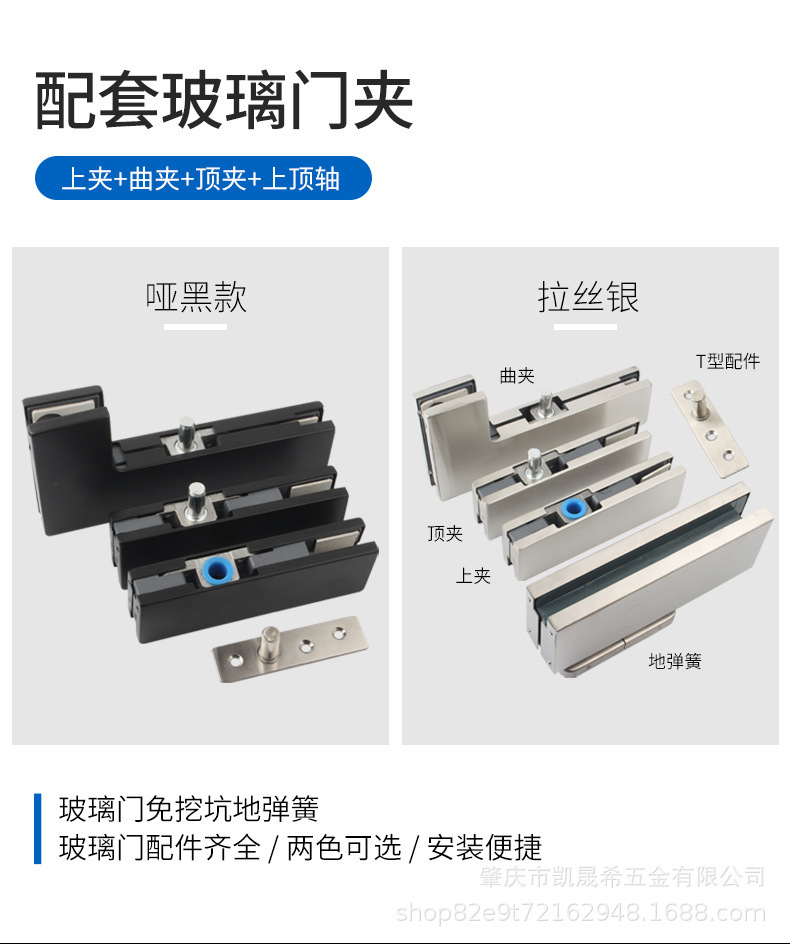 配套玻璃门夹

上夹+曲夹+顶夹+上顶轴

哑黑款

拉丝银

曲夹

T型配件

顶夹

上夹

地弹簧

玻璃门免挖坑地弹簧
玻璃门配件齐全 / 两色可选 / 安装便捷

肇庆市凯晟希五金有限公司
shop82e9t72162948.1688.com