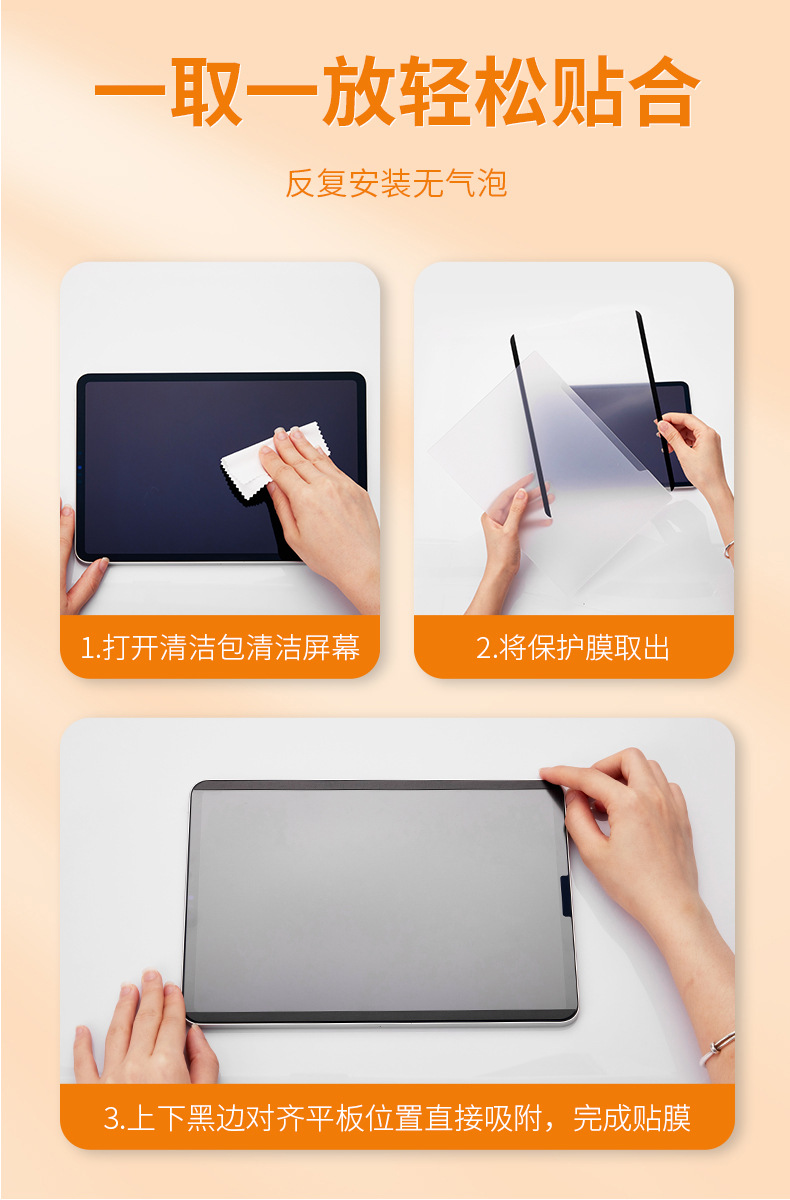 一取一放轻松贴合

反复安装无气泡

1.打开清洁包清洁屏幕

2.将保护膜取出

3.上下黑边对齐平板位置直接吸附，完成贴膜