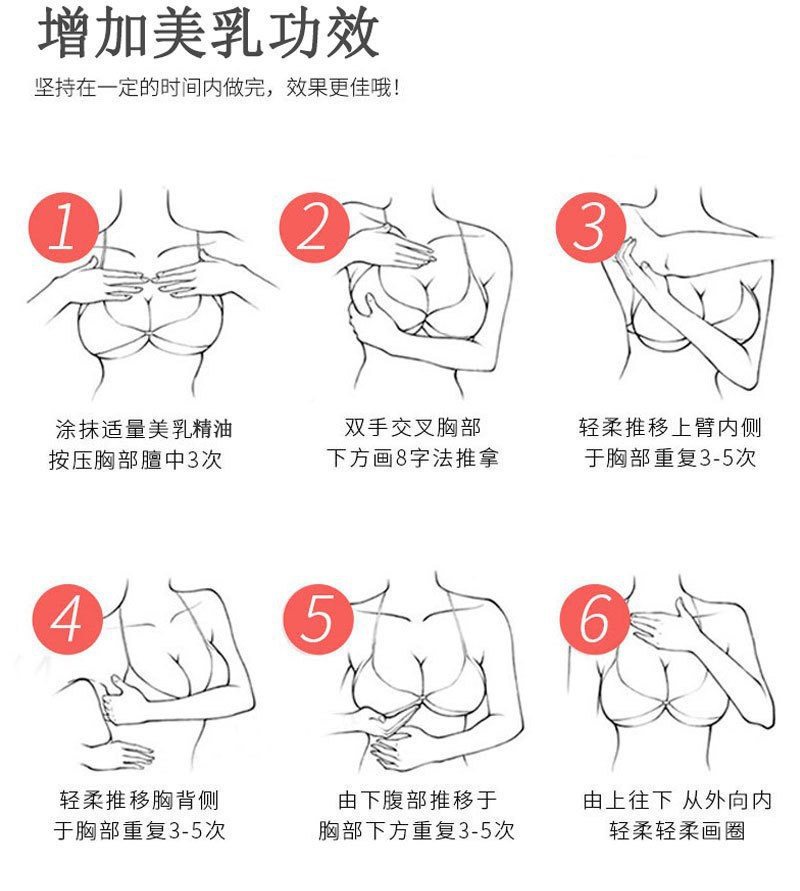 增加美乳功效

坚持在一定的时间内做完，效果更佳哦！

1

涂抹适量美乳精油
按压胸部膻中3次

2

双手交叉胸部
下方画8字法推拿

3

轻柔推移上臂内侧
于胸部重复3-5次

4

轻柔推移胸背侧
于胸部重复3-5次

5

由下腹部推移于
胸部下方重复3-5次

6

由上往下 从外向内
轻柔轻柔画圈