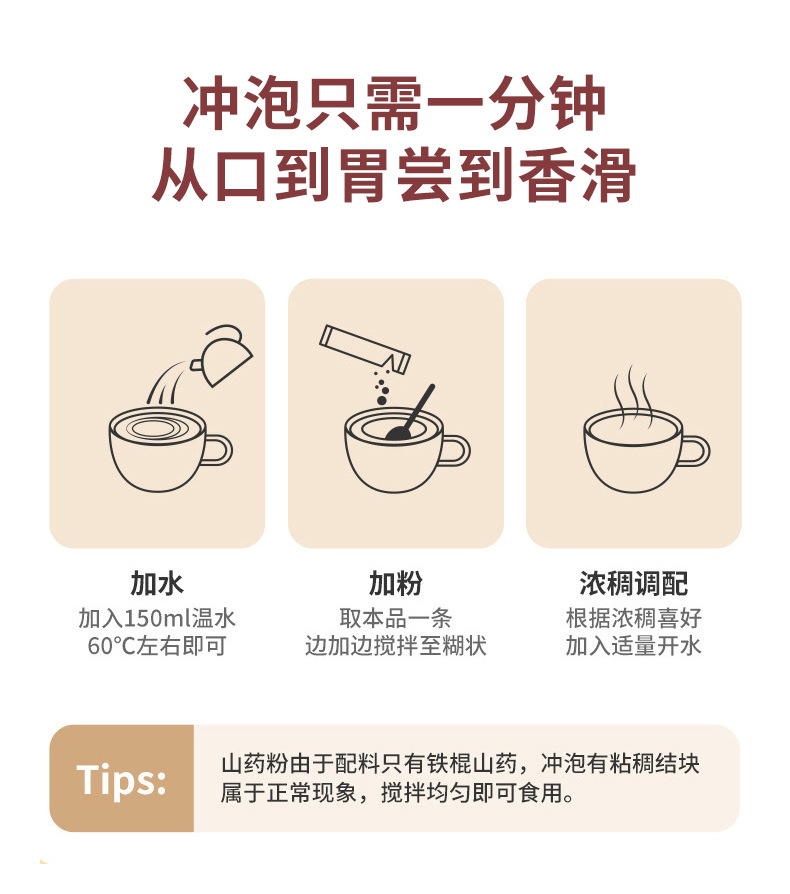 冲泡只需一分钟
从口到胃尝到香滑

加水
加入150ml温水
60°C左右即可

加粉
取本品一条
边加边搅拌至糊状

浓稠调配
根据浓稠喜好
加入适量开水

Tips:
山药粉由于配料只有铁棍山药，冲泡有粘稠结块属于正常现象，搅拌均匀即可食用。