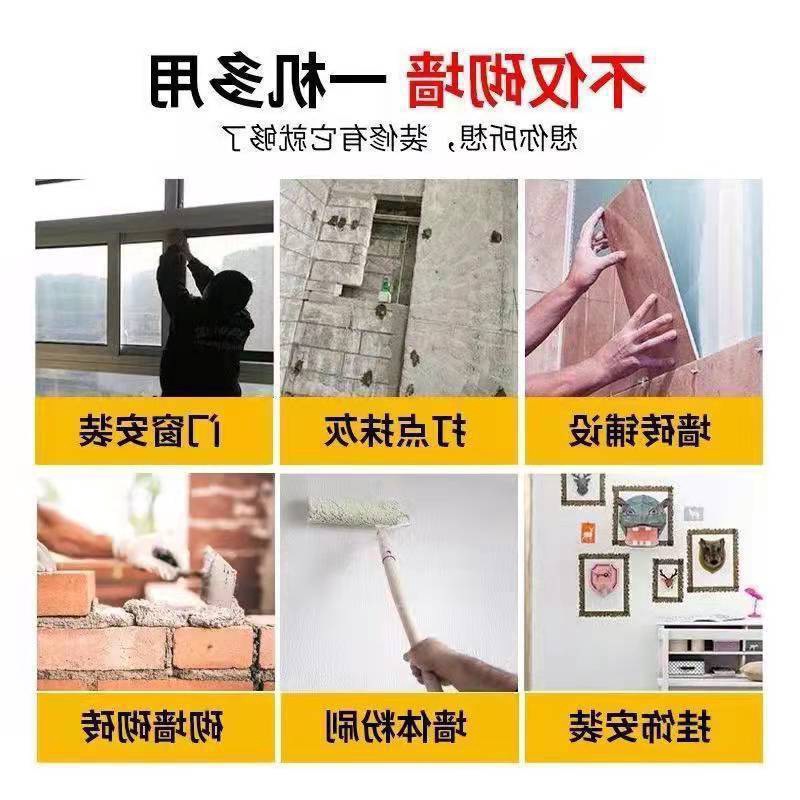 一机多用 不仅砌墙

想你所想，装修有它就够了

门窗安装

打点抹灰

墙砖铺设

砌墙砌砖

墙体粉刷

挂饰安装