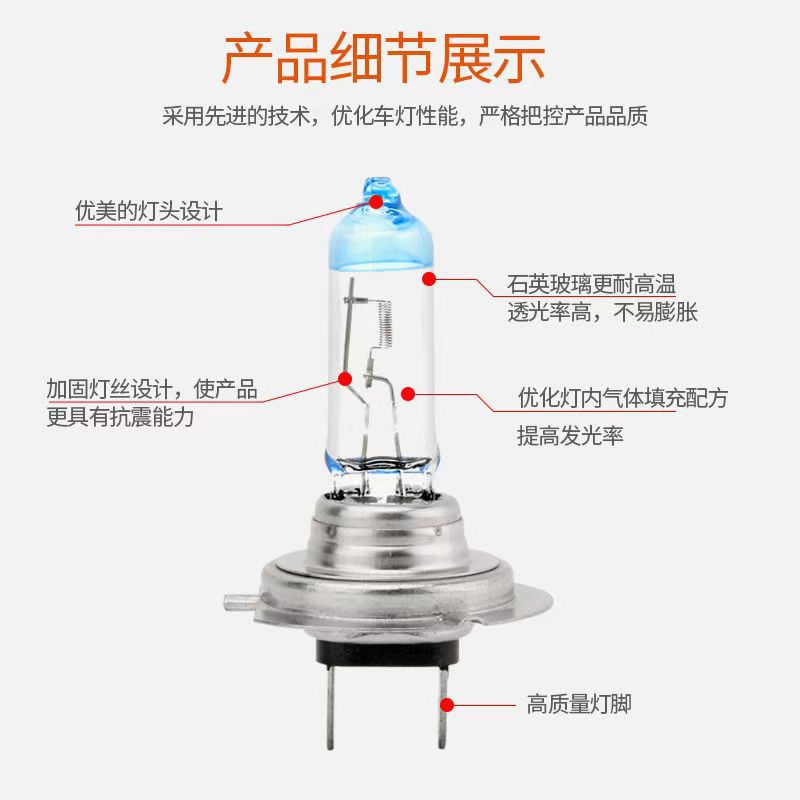 产品细节展示

采用先进的技术，优化车灯性能，严格把控产品品质

优美的灯头设计

石英玻璃更耐高温
透光率高，不易膨胀

加固灯丝设计，使产品
更具有抗震能力

优化灯内气体填充配方
提高发光率

高质量灯脚