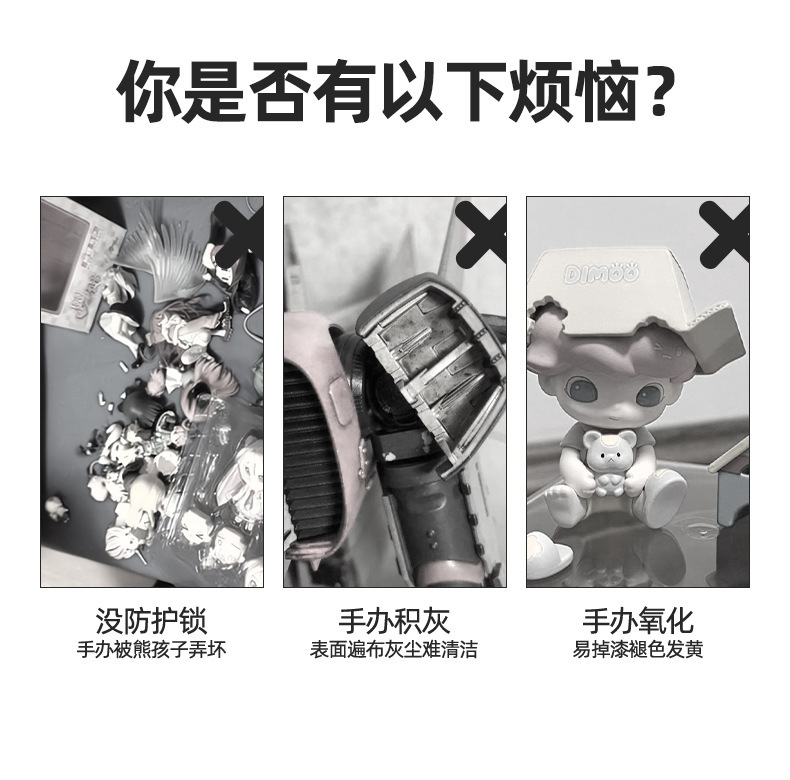 你是否有以下烦恼？

DIMOO

没防护锁
手办被熊孩子弄坏

手办积灰
表面遍布灰尘难清洁

手办氧化
易掉漆褪色发黄