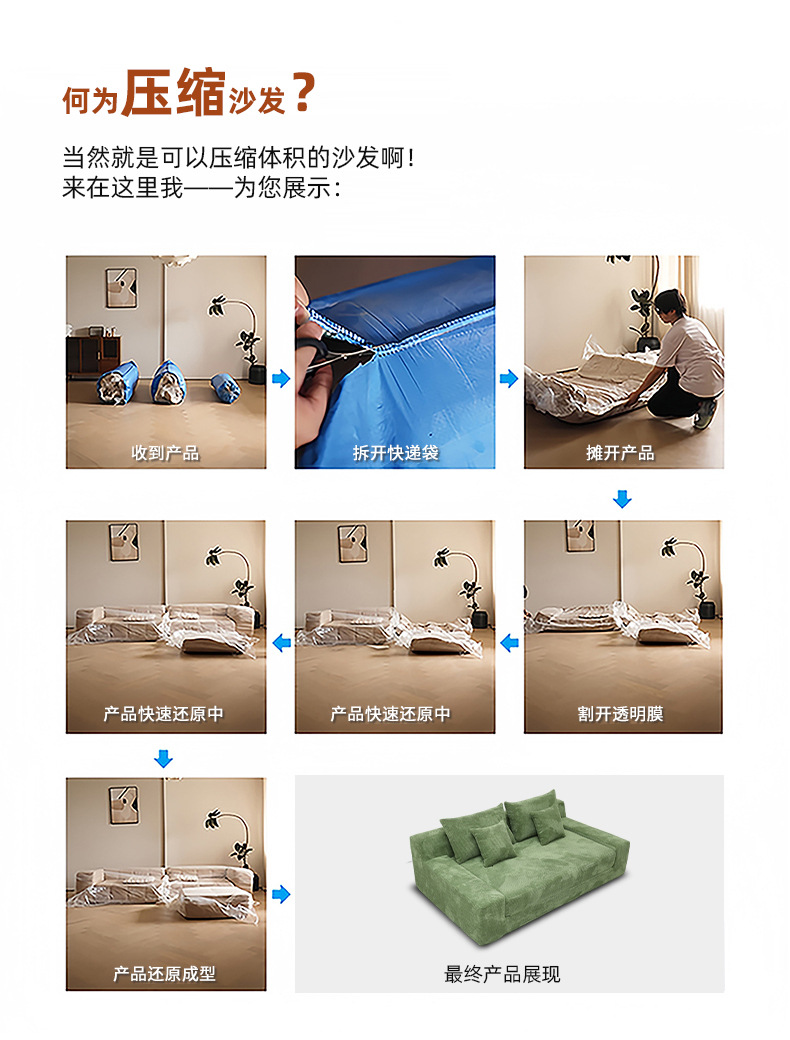 何为压缩沙发？

当然就是可以压缩体积的沙发啊！
来在这里我——为您展示：

收到产品

拆开快递袋

摊开产品

割开透明膜

产品快速还原中

产品快速还原中

产品还原成型

最终产品展现