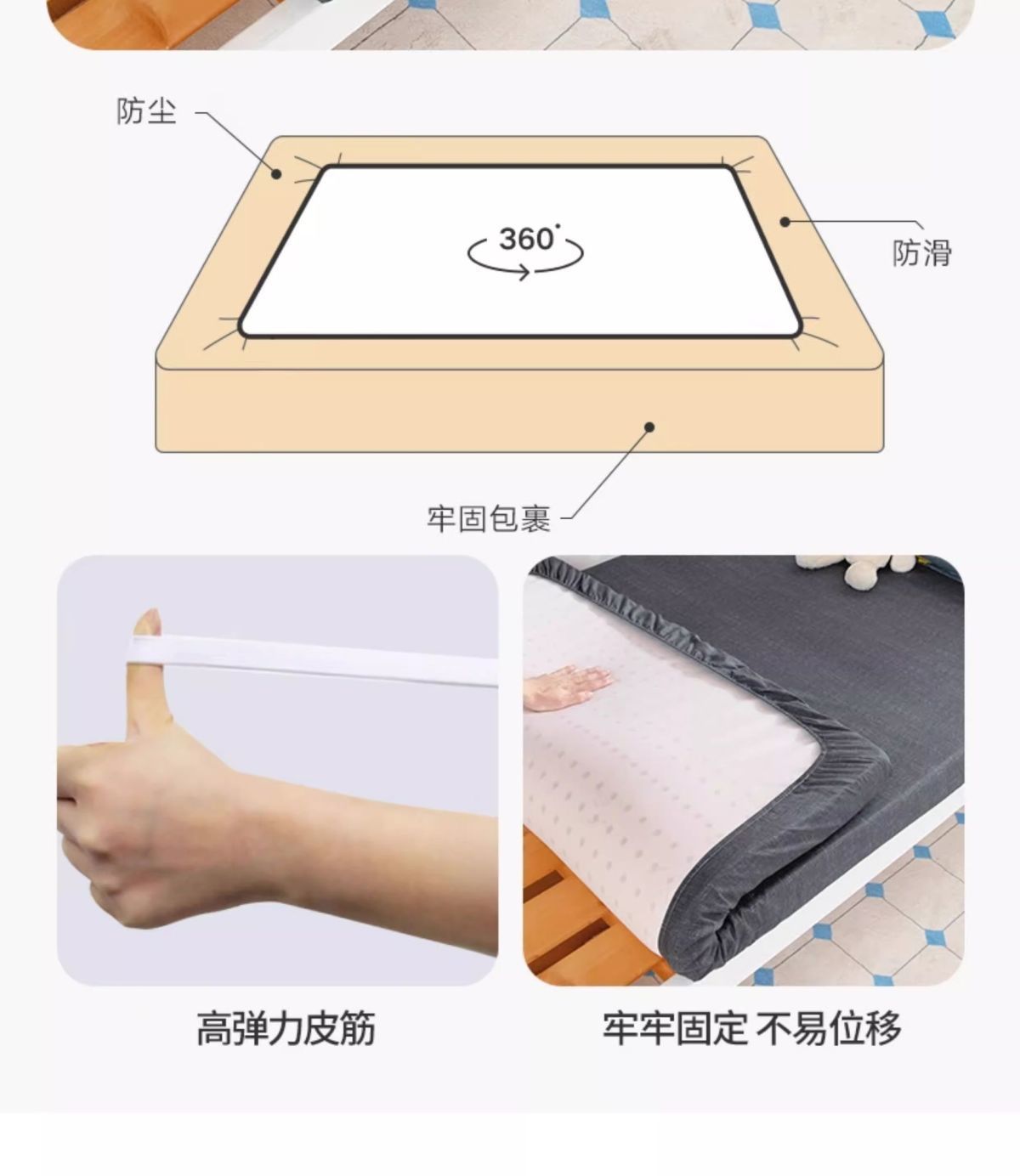 防尘

360°

防滑

牢固包裹

高弹力皮筋

牢牢固定 不易位移