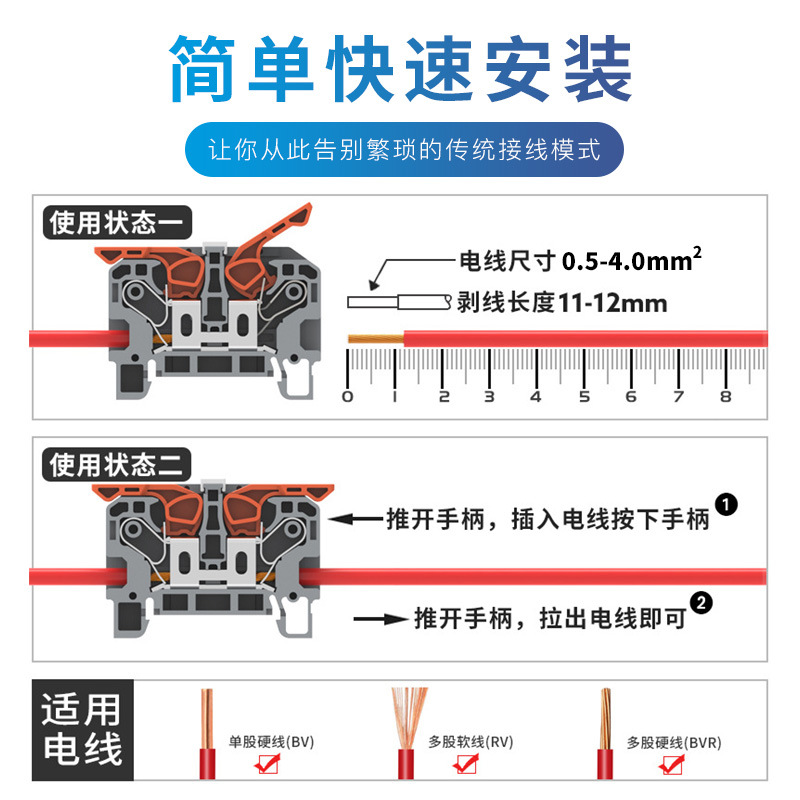 简单快速安装

让你从此告别繁琐的传统接线模式

使用状态一

电线尺寸 0.5-4.0mm$^2$

剥线长度11-12mm

0 1 2 3 4 5 6 7 8

使用状态二

推开手柄，插入电线按下手柄 ❶

推开手柄，拉出电线即可 ❷

适用电线

单股硬线(BV)

多股软线(RV)

多股硬线(BVR)