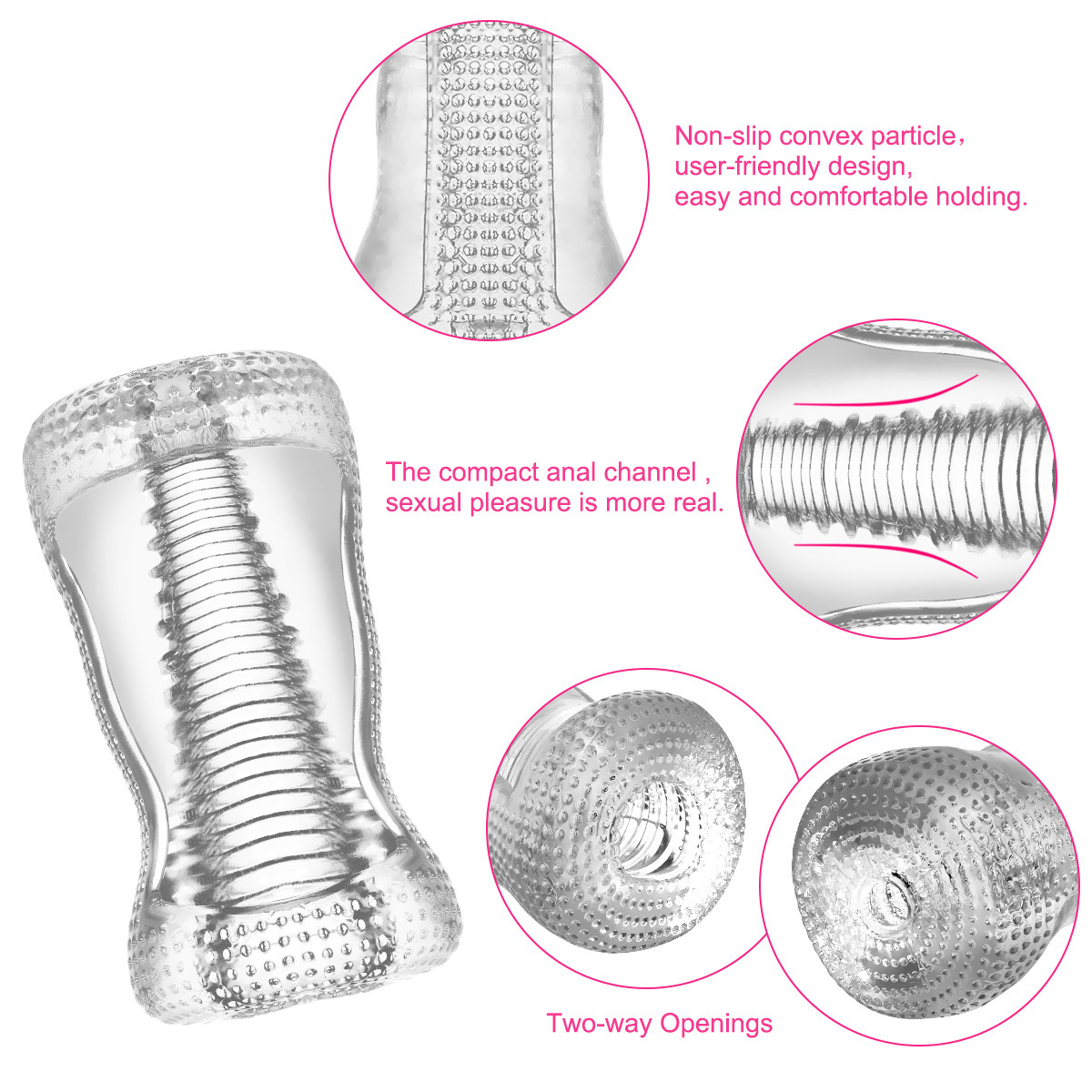 Non-slip convex particle，
user-friendly design,
easy and comfortable holding.

The compact anal channel ,
sexual pleasure is more real.

Two-way Openings