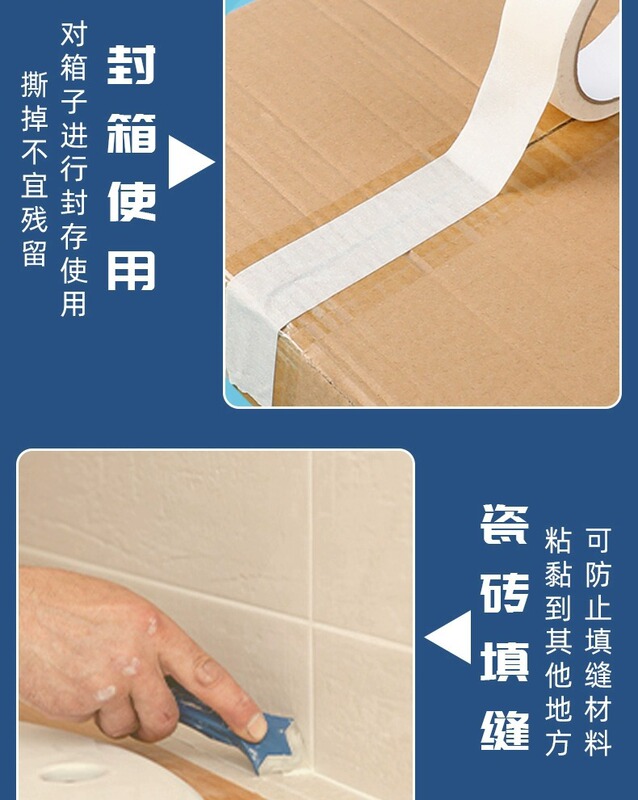 封箱使用

对箱子进行封存使用

撕掉不宜残留

瓷砖填缝

可防止填缝材料

粘黏到其他地方