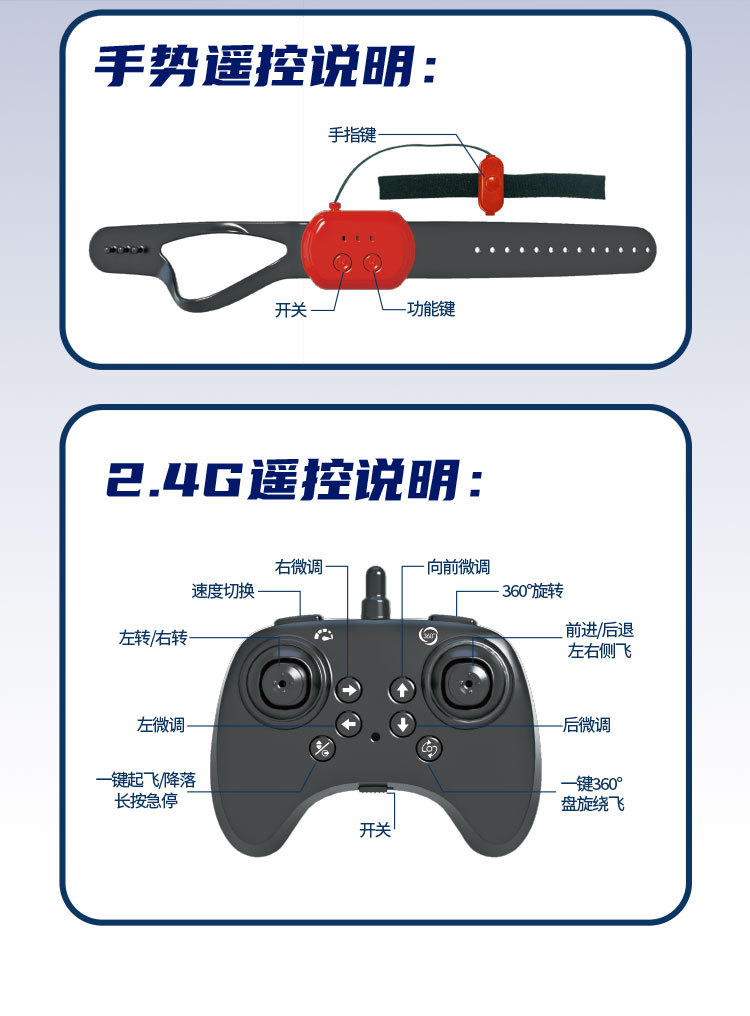 手势遥控说明：

手指键

开关

功能键

2.4G遥控说明：

右微调

向前微调

速度切换

360°旋转

左转/右转

前进/后退
左右侧飞

左微调

后微调

一键起飞/降落
长按急停

一键360°
盘旋绕飞

开关