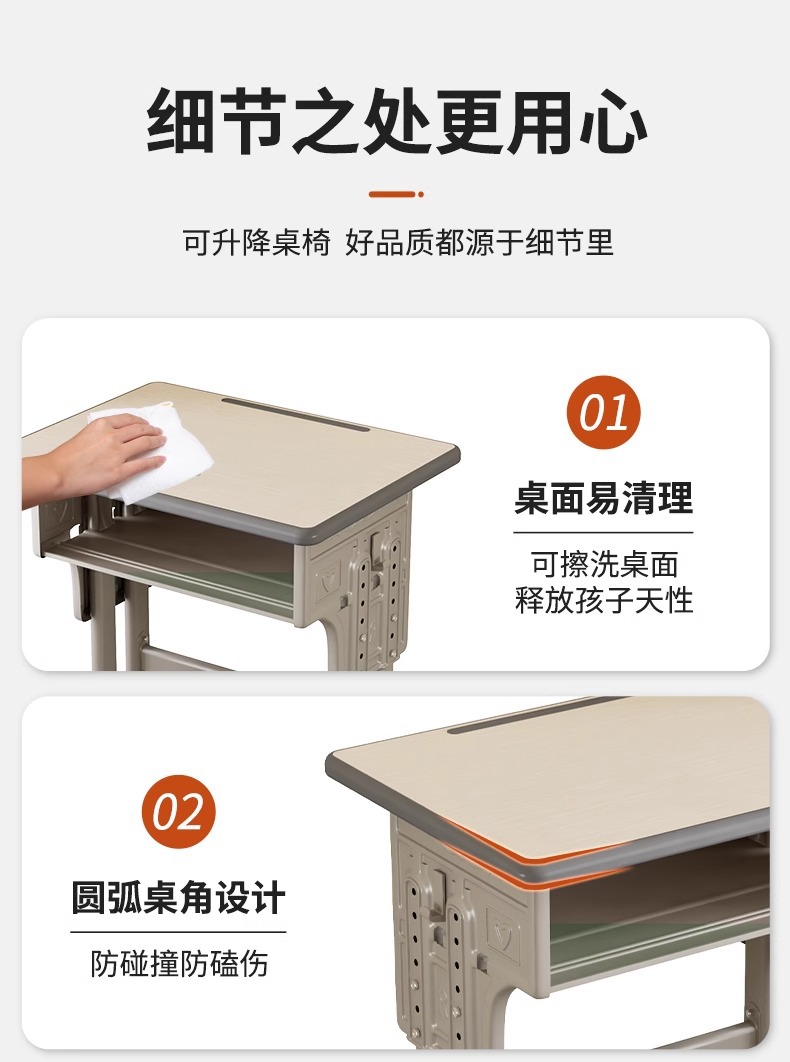 细节之处更用心

可升降桌椅 好品质都源于细节里

01

桌面易清理

可擦洗桌面
释放孩子天性

02

圆弧桌角设计

防碰撞防磕伤