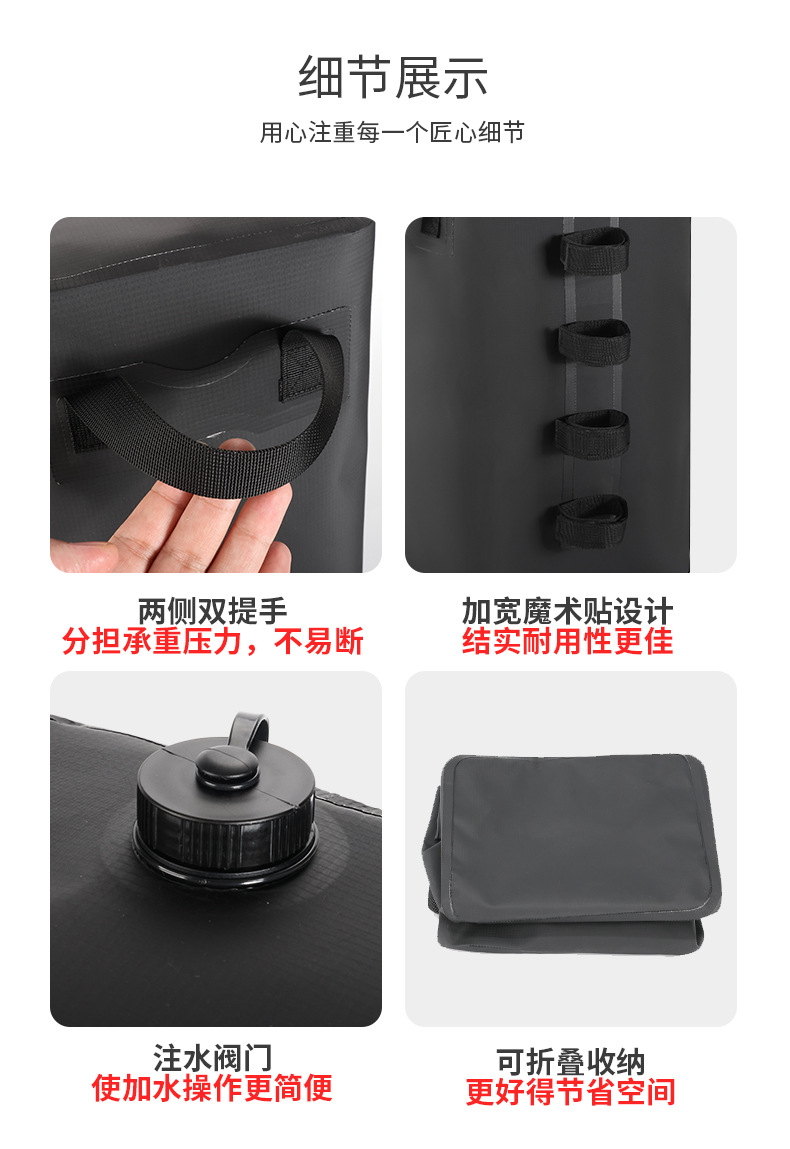 细节展示

用心注重每一个匠心细节

两侧双提手
分担承重压力，不易断

加宽魔术贴设计
结实耐用性更佳

注水阀门
使加水操作更简便

可折叠收纳
更好得节省空间