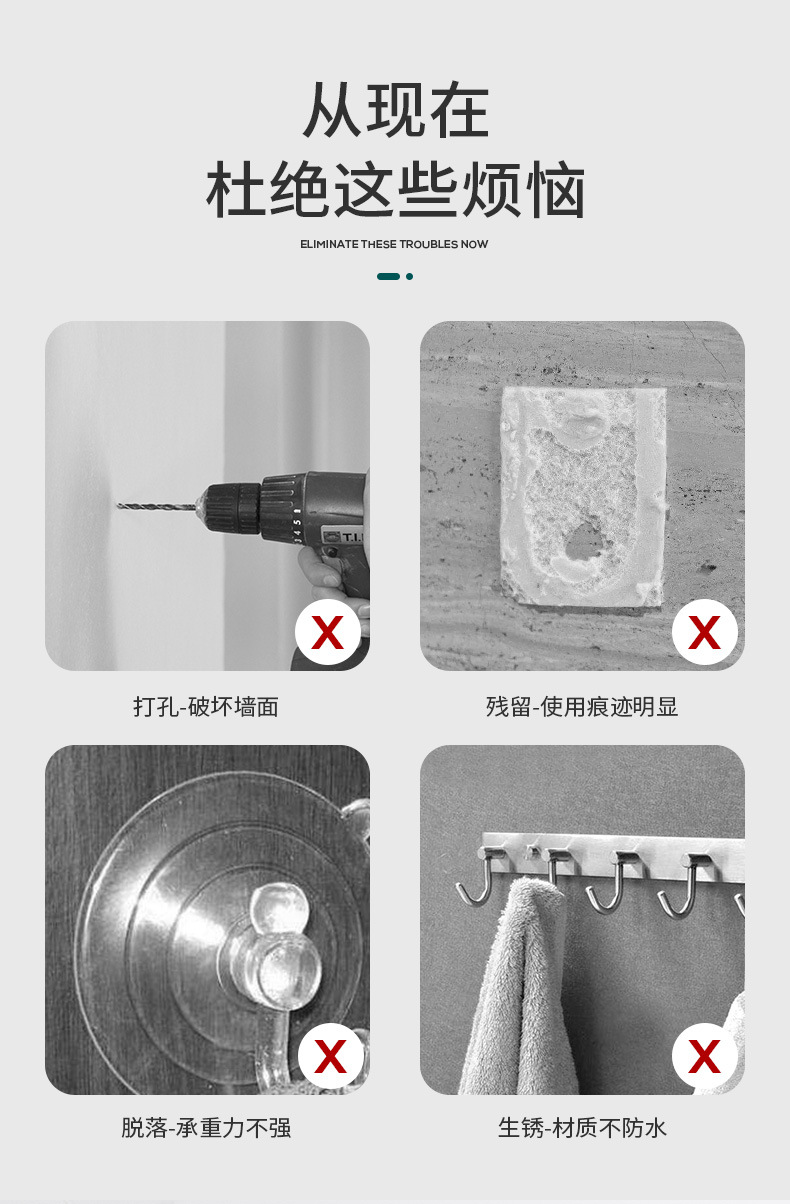 从现在
杜绝这些烦恼

ELIMINATE THESE TROUBLES NOW

X

打孔-破坏墙面

X

残留-使用痕迹明显

X

脱落-承重力不强

X

生锈-材质不防水