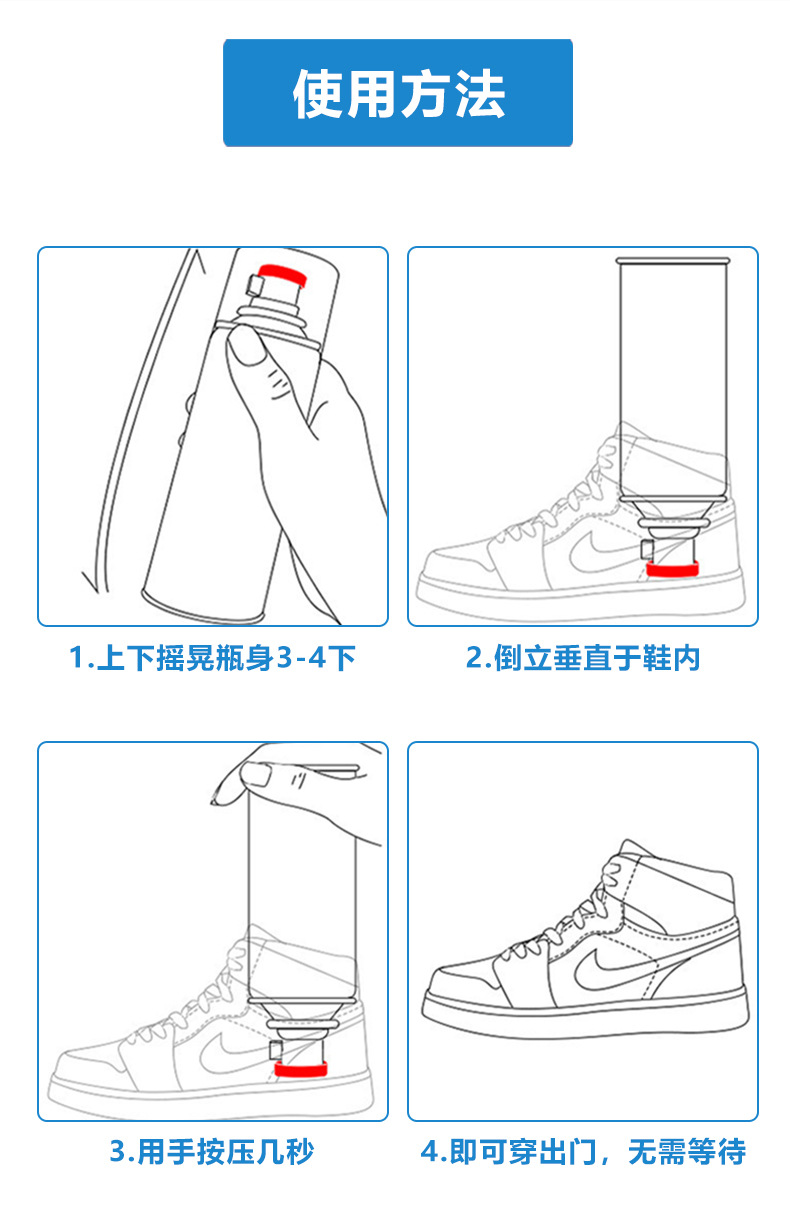 使用方法

1.上下摇晃瓶身3-4下

2.倒立垂直于鞋内

3.用手按压几秒

4.即可穿出门，无需等待