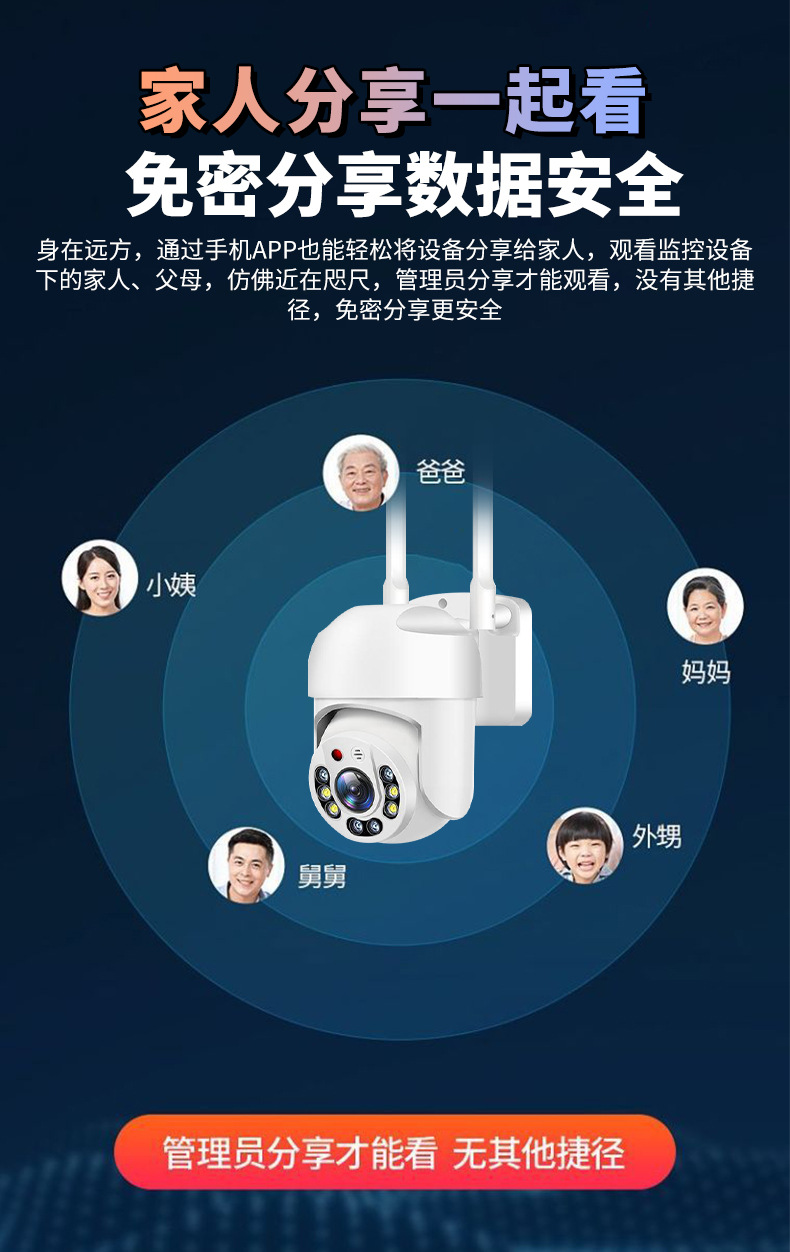 家人分享一起看
免密分享数据安全

身在远方，通过手机APP也能轻松将设备分享给家人，观看监控设备下的家人、父母，仿佛近在咫尺，管理员分享才能观看，没有其他捷径，免密分享更安全

爸爸

小姨

妈妈

外甥

舅舅

管理员分享才能看 无其他捷径