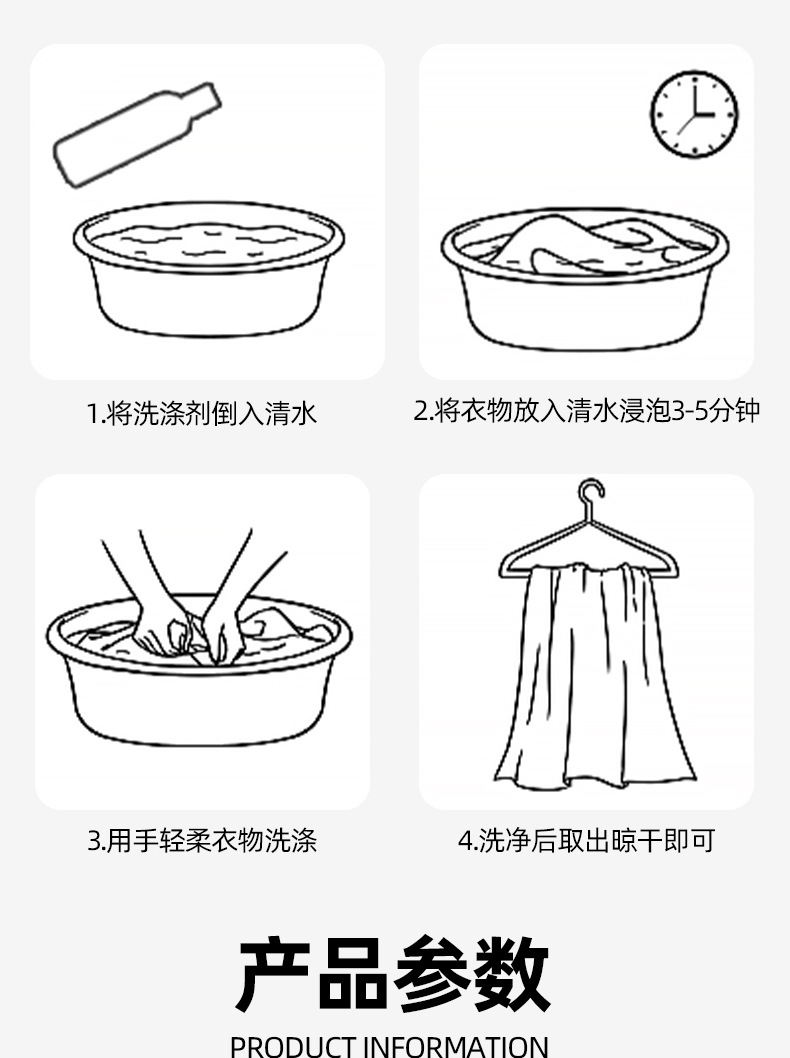 1.将洗涤剂倒入清水

2.将衣物放入清水浸泡3-5分钟

3.用手轻柔衣物洗涤

4.洗净后取出晾干即可

产品参数

PRODUCT INFORMATION