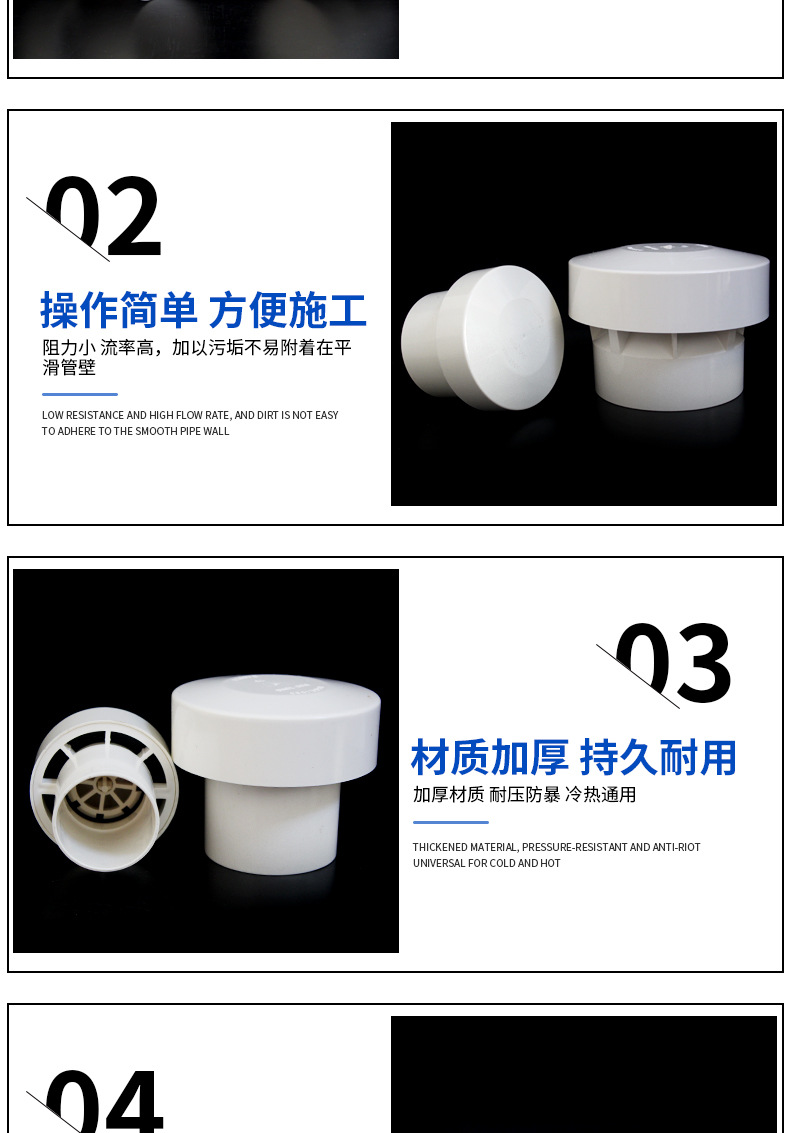 02

操作简单 方便施工

阻力小 流率高，加以污垢不易附着在平滑管壁

LOW RESISTANCE AND HIGH FLOW RATE, AND DIRT IS NOT EASY TO ADHERE TO THE SMOOTH PIPE WALL

03

材质加厚 持久耐用

加厚材质 耐压防暴 冷热通用

THICKENED MATERIAL, PRESSURE-RESISTANT AND ANTI-RIOT UNIVERSAL FOR COLD AND HOT

04