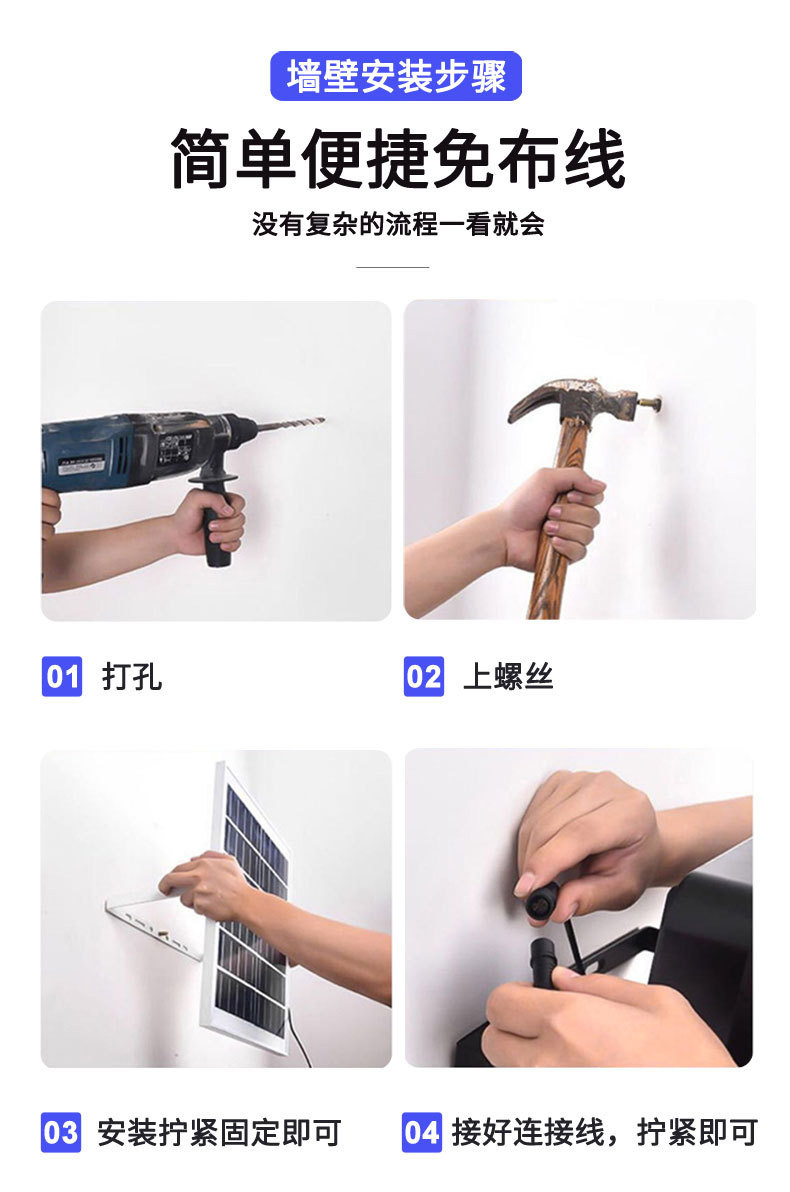 墙壁安装步骤

简单便捷免布线

没有复杂的流程一看就会

01 打孔

02 上螺丝

03 安装拧紧固定即可

04 接好连接线，拧紧即可