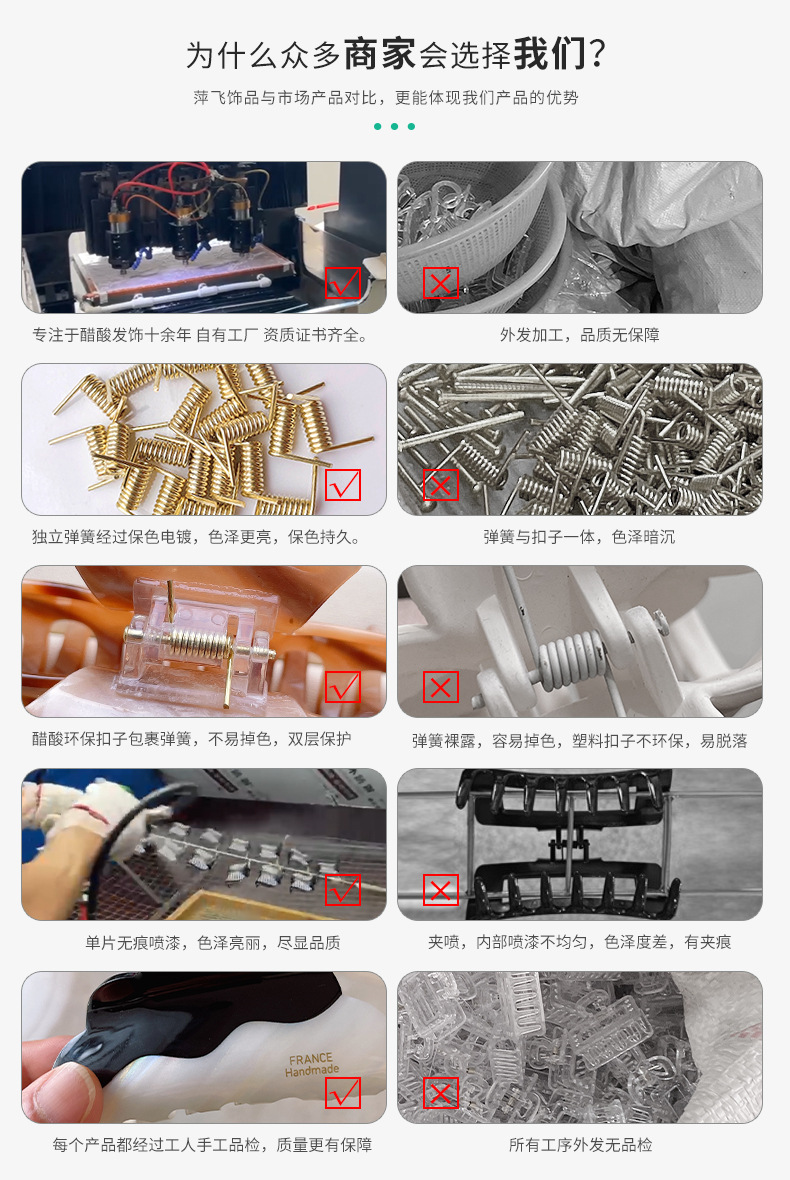 为什么众多商家会选择我们？

萍飞饰品与市场产品对比，更能体现我们产品的优势

专注于醋酸发饰十余年 自有工厂 资质证书齐全。

外发加工，品质无保障

独立弹簧经过保色电镀，色泽更亮，保色持久。

弹簧与扣子一体，色泽暗沉

醋酸环保扣子包裹弹簧，不易掉色，双层保护

弹簧裸露，容易掉色，塑料扣子不环保，易脱落

单片无痕喷漆，色泽亮丽，尽显品质

夹喷，内部喷漆不均匀，色泽度差，有夹痕

FRANCE
Handmade

每个产品都经过工人手工品检，质量更有保障

所有工序外发无品检