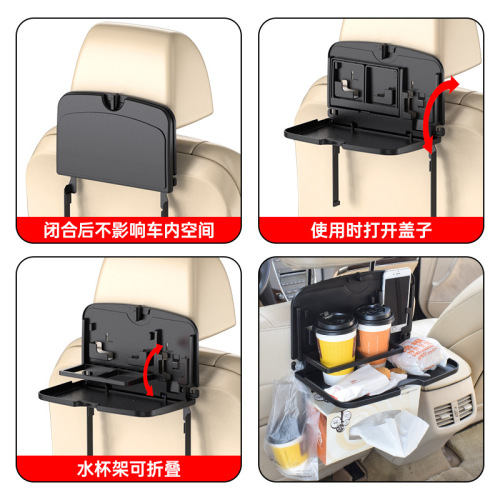 闭合后不影响车内空间

使用时打开盖子

水杯架可折叠