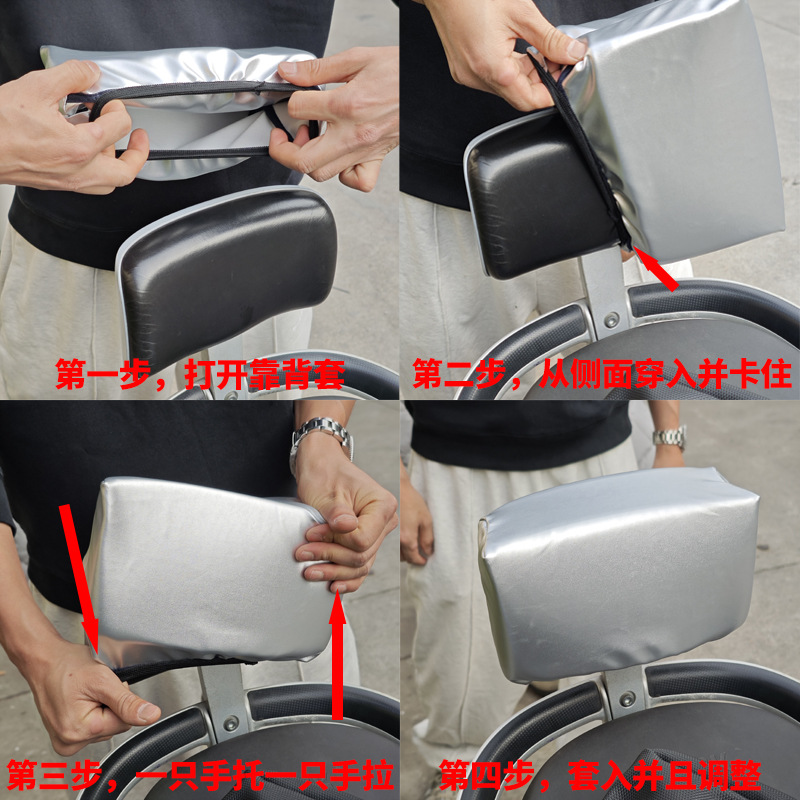 第一步，打开靠背套

第二步，从侧面穿入并卡住

第三步，一只手托一只手拉

第四步，套入并且调整