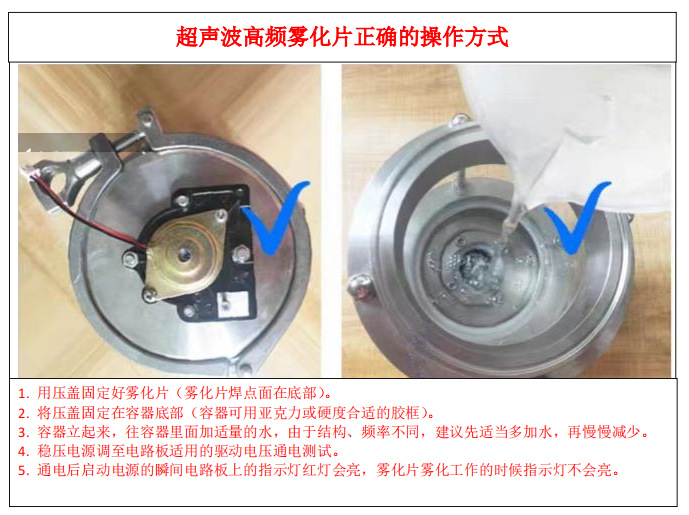 超声波高频雾化片正确的操作方式

1. 用压盖固定好雾化片（雾化片焊点面在底部）。
2. 将压盖固定在容器底部（容器可用亚克力或硬度合适的胶框）。
3. 容器立起来，往容器里面加适量的水，由于结构、频率不同，建议先适当多加水，再慢慢减少。
4. 稳压电源调至电路板适用的驱动电压通电测试。
5. 通电后启动电源的瞬间电路板上的指示灯红灯会亮，雾化片雾化工作的时候指示灯不会亮。