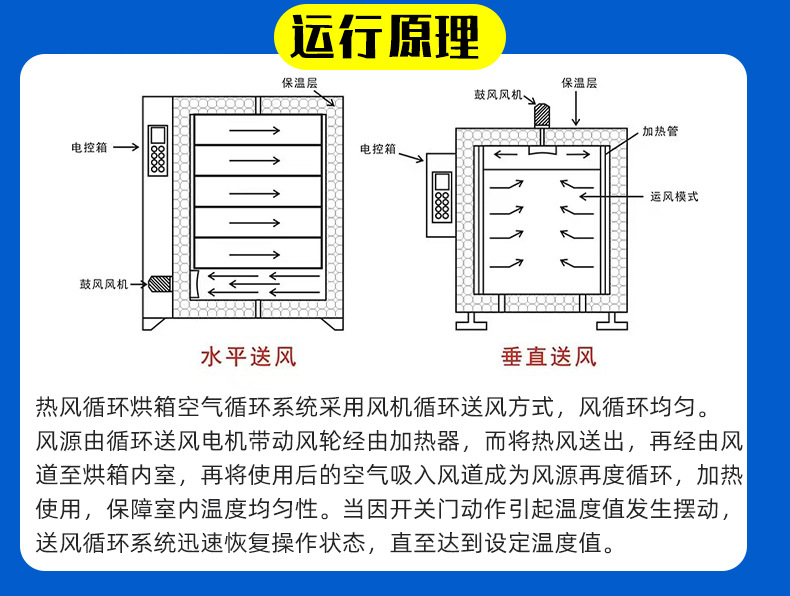 运行原理

保温层
电控箱
鼓风风机
水平送风

鼓风风机
保温层
加热管
电控箱
运风模式
垂直送风

热风循环烘箱空气循环系统采用风机循环送风方式，风循环均匀。风源由循环送风电机带动风轮经由加热器，而将热风送出，再经由风道至烘箱内室，再将使用后的空气吸入风道成为风源再度循环，加热使用，保障室内温度均匀性。当因开关门动作引起温度值发生摆动，送风循环系统迅速恢复操作状态，直至达到设定温度值。