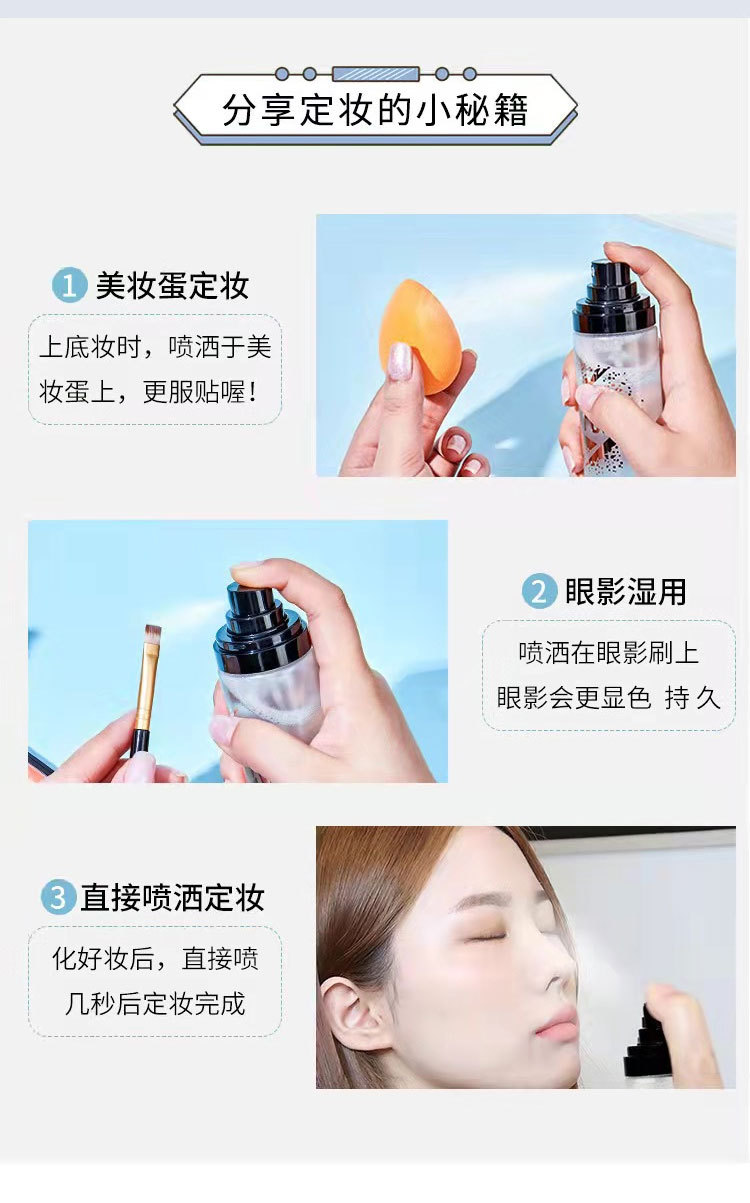 分享定妆的小秘籍

1 美妆蛋定妆

上底妆时，喷洒于美妆蛋上，更服贴喔！

2 眼影湿用

喷洒在眼影刷上
眼影会更显色 持久

3 直接喷洒定妆

化好妆后，直接喷
几秒后定妆完成