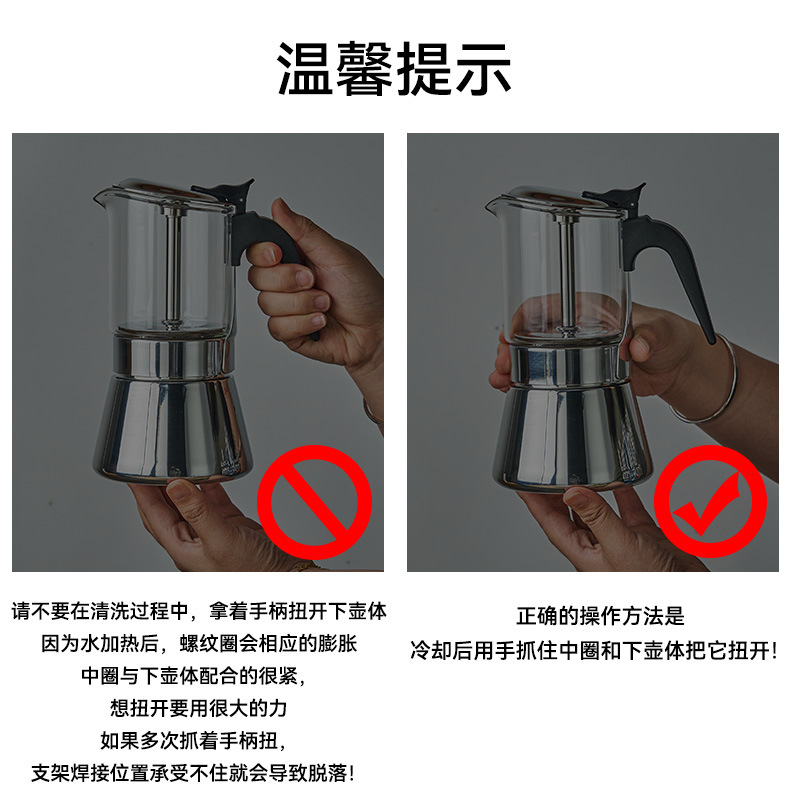 温馨提示

请不要在清洗过程中，拿着手柄扭开下壶体
因为水加热后，螺纹圈会相应的膨胀
中圈与下壶体配合的很紧，
想扭开要用很大的力
如果多次抓着手柄扭，
支架焊接位置承受不住就会导致脱落!

正确的操作方法是
冷却后用手抓住中圈和下壶体把它扭开!