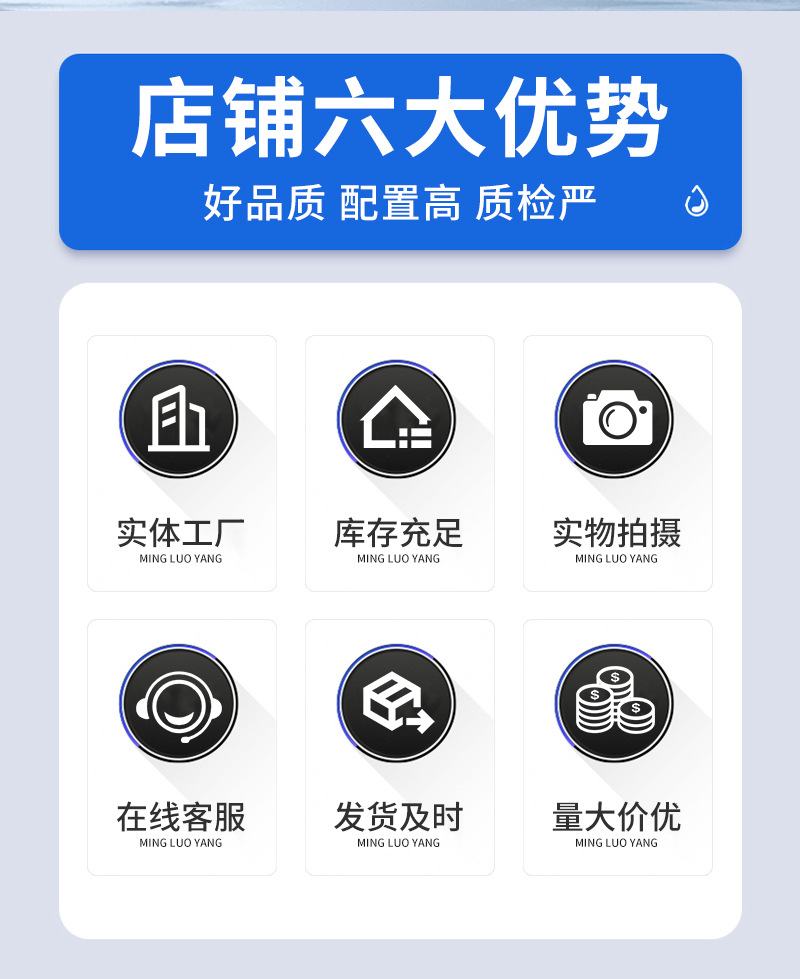 店铺六大优势

好品质 配置高 质检严

实体工厂
MING LUO YANG

库存充足
MING LUO YANG

实物拍摄
MING LUO YANG

在线客服
MING LUO YANG

发货及时
MING LUO YANG

量大价优
MING LUO YANG