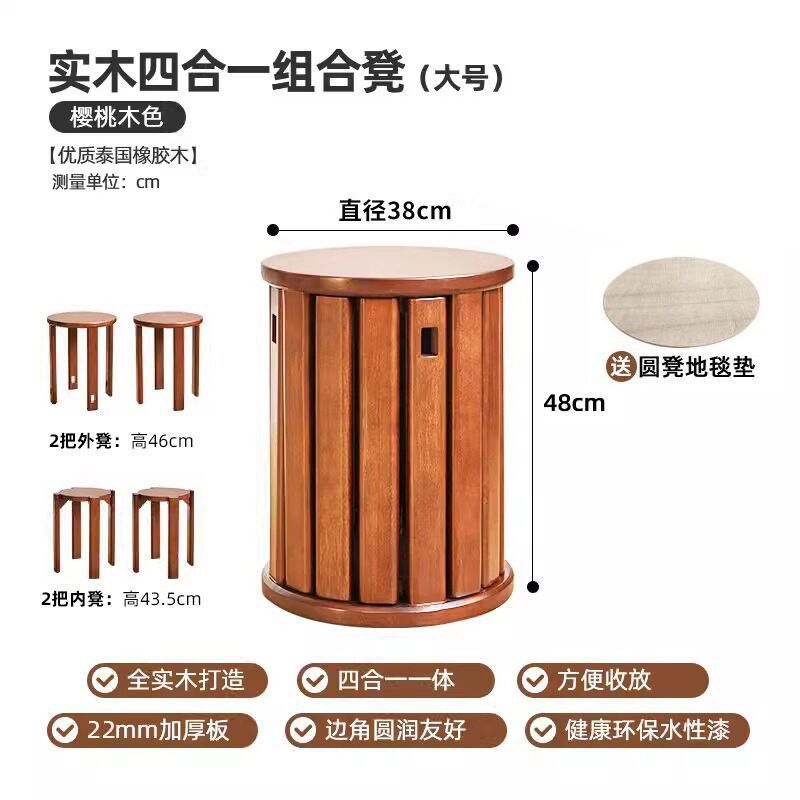 实木四合一组合凳（大号）

樱桃木色

【优质泰国橡胶木】
测量单位：cm

直径38cm

48cm

送 圆凳地毯垫

2把外凳：高46cm

2把内凳：高43.5cm

全实木打造

四合一一体

方便收放

22mm加厚板

边角圆润友好

健康环保水性漆