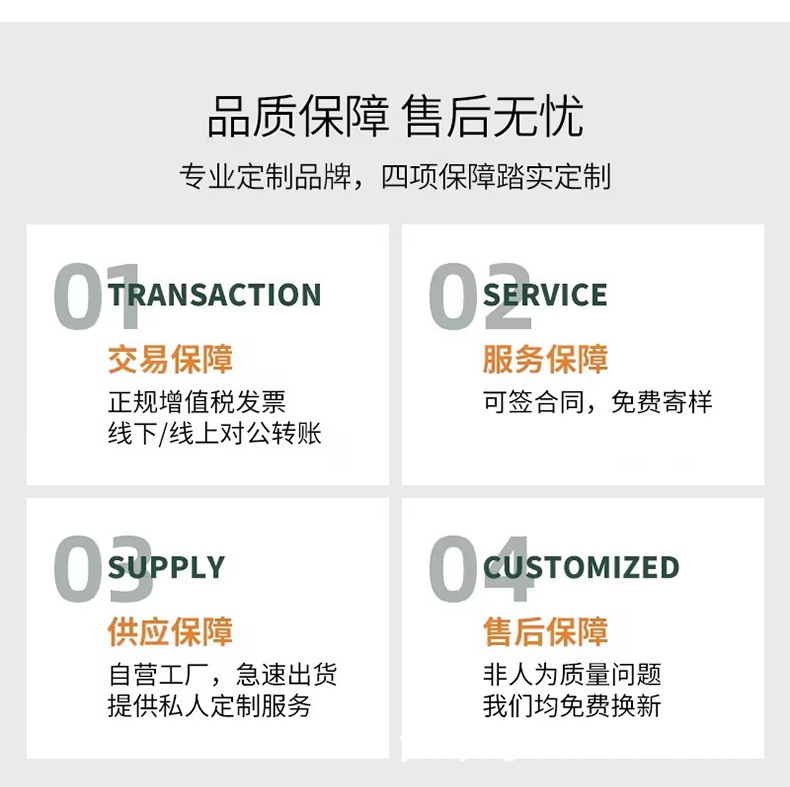 品质保障 售后无忧

专业定制品牌，四项保障踏实定制

01 TRANSACTION

交易保障

正规增值税发票
线下/线上对公转账

02 SERVICE

服务保障

可签合同，免费寄样

03 SUPPLY

供应保障

自营工厂，急速出货
提供私人定制服务

04 CUSTOMIZED

售后保障

非人为质量问题
我们均免费换新