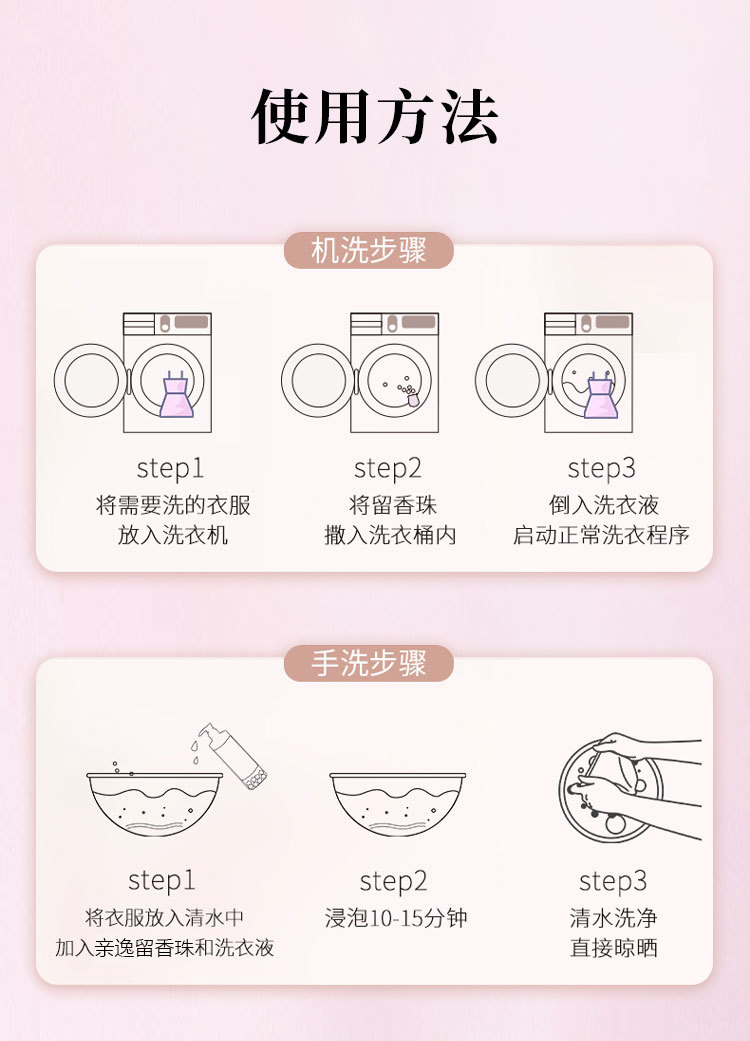 使用方法

机洗步骤

step1
将需要洗的衣服
放入洗衣机

step2
将留香珠
撒入洗衣桶内

step3
倒入洗衣液
启动正常洗衣程序

手洗步骤

step1
将衣服放入清水中
加入亲逸留香珠和洗衣液

step2
浸泡10-15分钟

step3
清水洗净
直接晾晒