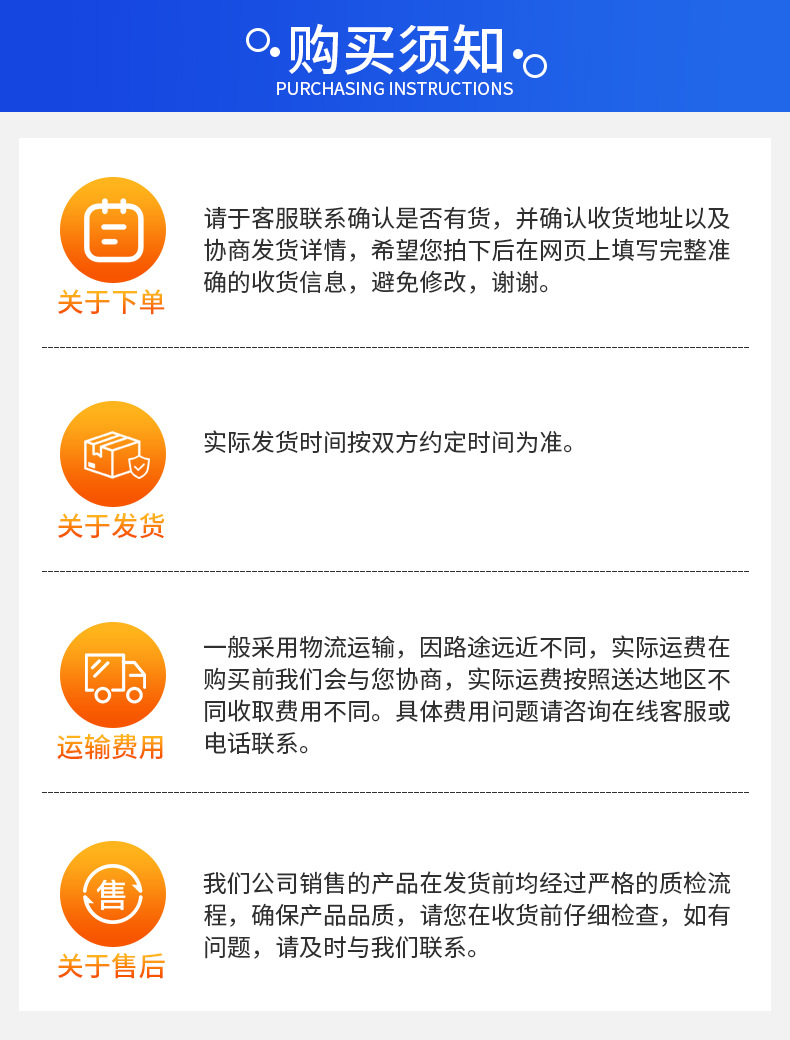 购买须知
PURCHASING INSTRUCTIONS

关于下单

请于客服联系确认是否有货，并确认收货地址以及协商发货详情，希望您拍下后在网页上填写完整准确的收货信息，避免修改，谢谢。

关于发货

实际发货时间按双方约定时间为准。

运输费用

一般采用物流运输，因路途远近不同，实际运费在购买前我们会与您协商，实际运费按照送达地区不同收取费用不同。具体费用问题请咨询在线客服或电话联系。

售

关于售后

我们公司销售的产品在发货前均经过严格的质检流程，确保产品品质，请您在收货前仔细检查，如有问题，请及时与我们联系。