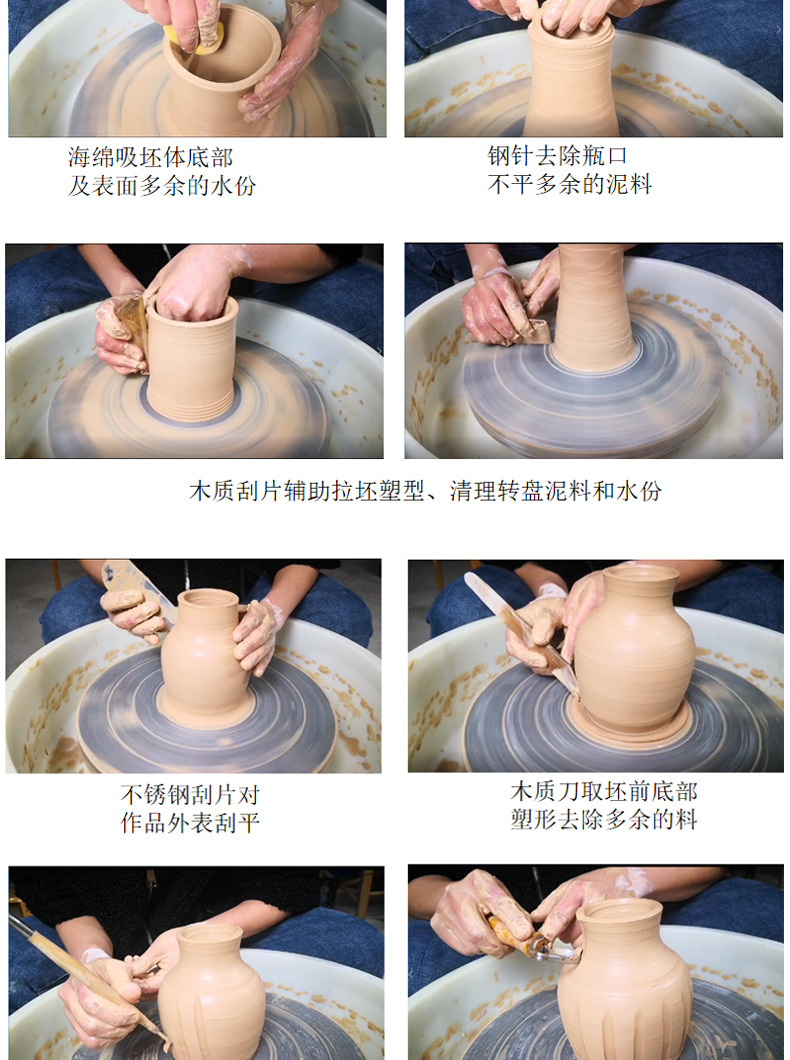 海绵吸坯体底部
及表面多余的水份

钢针去除瓶口
不平多余的泥料

木质刮片辅助拉坯塑型、清理转盘泥料和水份

不锈钢刮片对
作品外表刮平

木质刀取坯前底部
塑形去除多余的料