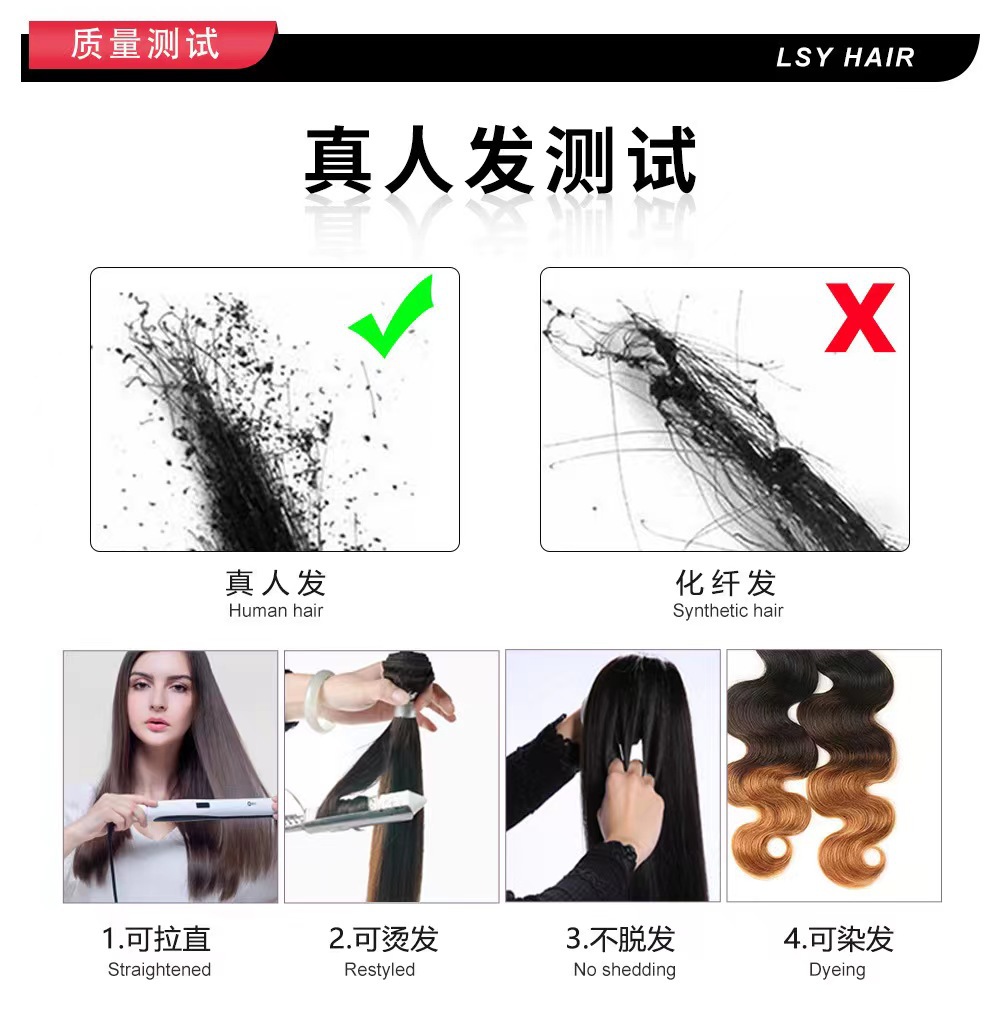 质量测试

LSY HAIR

真人发测试

真人发
Human hair

化纤发
Synthetic hair

1.可拉直
Straightened

2.可烫发
Restyled

3.不脱发
No shedding

4.可染发
Dyeing