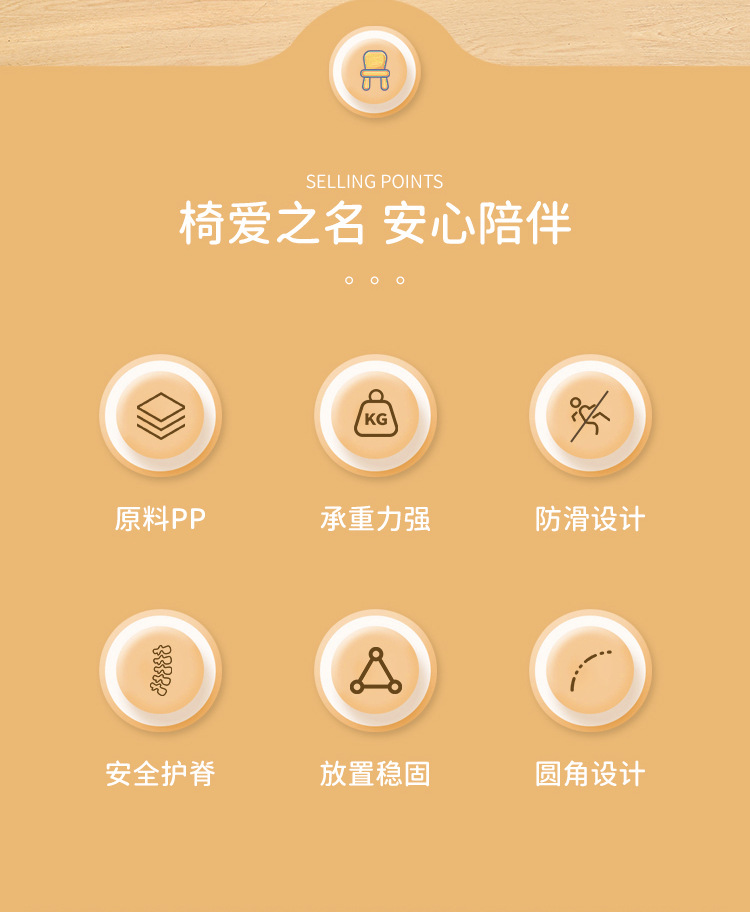 SELLING POINTS

椅爱之名 安心陪伴

KG

原料PP

承重力强

防滑设计

安全护脊

放置稳固

圆角设计