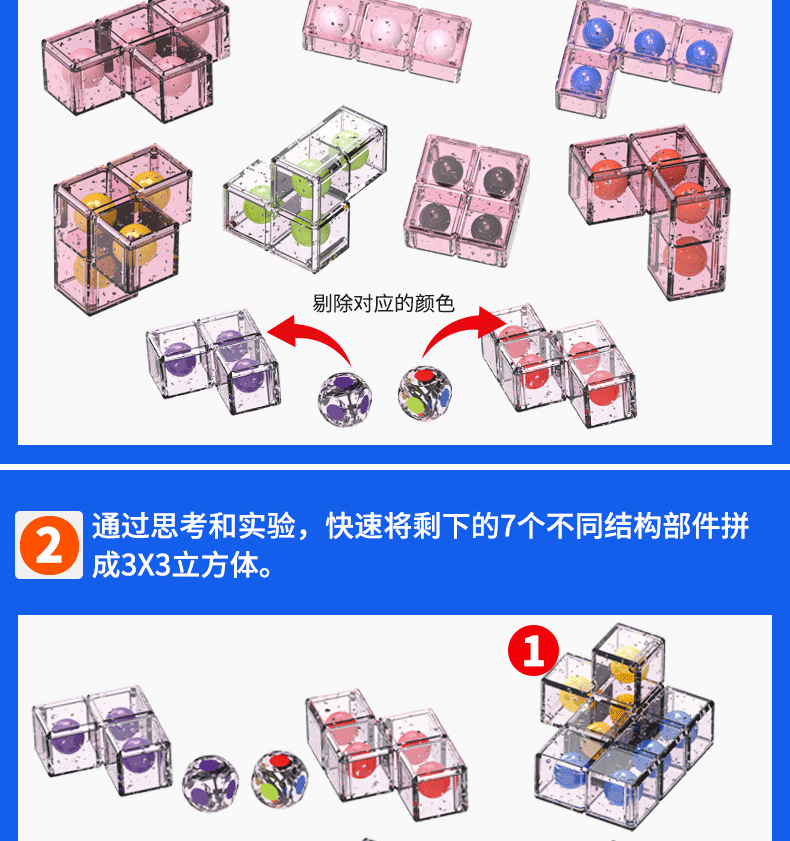 剔除对应的颜色

2 通过思考和实验，快速将剩下的7个不同结构部件拼成3X3立方体。

1