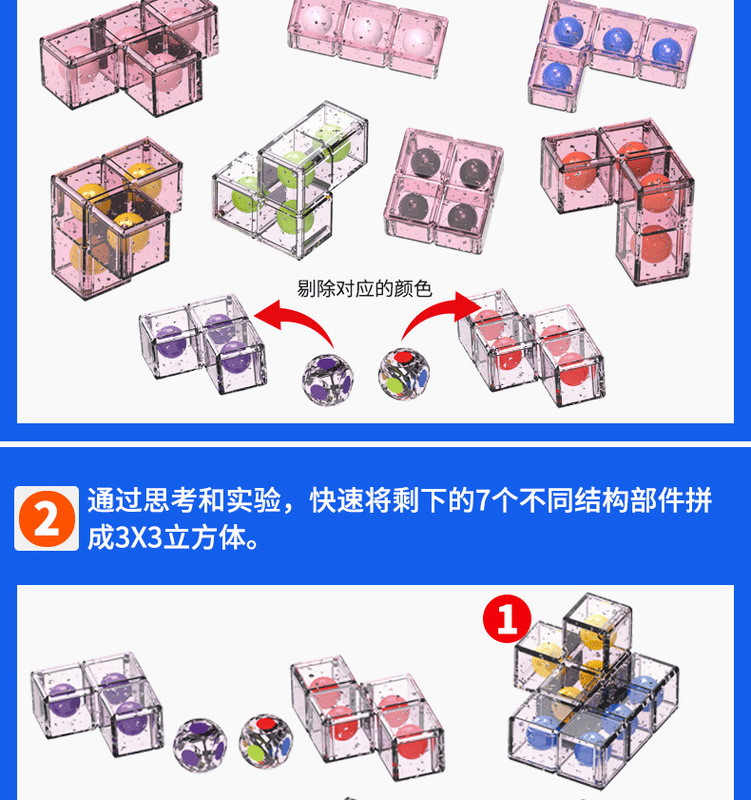 剔除对应的颜色

2 通过思考和实验，快速将剩下的7个不同结构部件拼成3X3立方体。

1