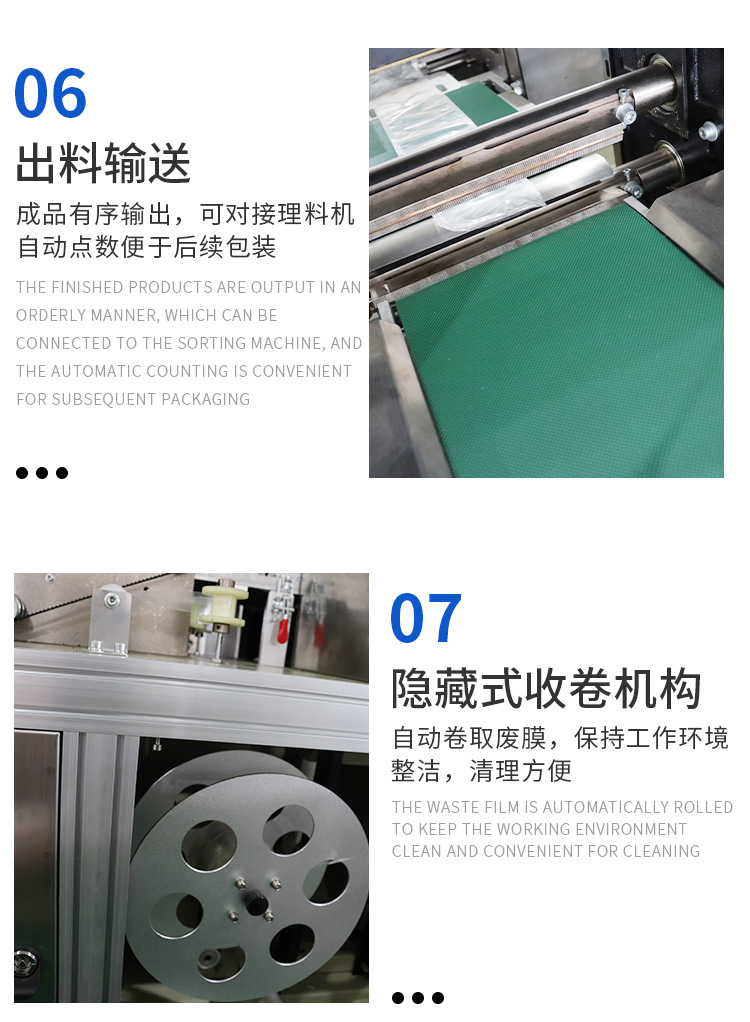 06

出料输送

成品有序输出，可对接理料机自动点数便于后续包装

THE FINISHED PRODUCTS ARE OUTPUT IN AN ORDERLY MANNER, WHICH CAN BE CONNECTED TO THE SORTING MACHINE, AND THE AUTOMATIC COUNTING IS CONVENIENT FOR SUBSEQUENT PACKAGING

07

隐藏式收卷机构

自动卷取废膜，保持工作环境整洁，清理方便

THE WASTE FILM IS AUTOMATICALLY ROLLED TO KEEP THE WORKING ENVIRONMENT CLEAN AND CONVENIENT FOR CLEANING