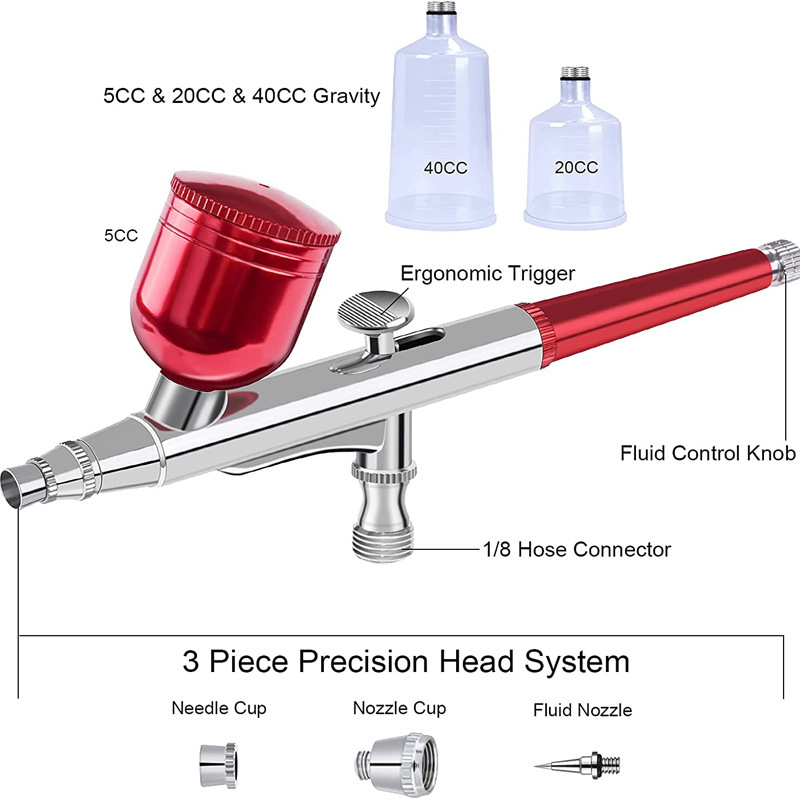 5CC & 20CC & 40CC Gravity

40CC

20CC

5CC

Ergonomic Trigger

Fluid Control Knob

1/8 Hose Connector

3 Piece Precision Head System

Needle Cup

Nozzle Cup

Fluid Nozzle